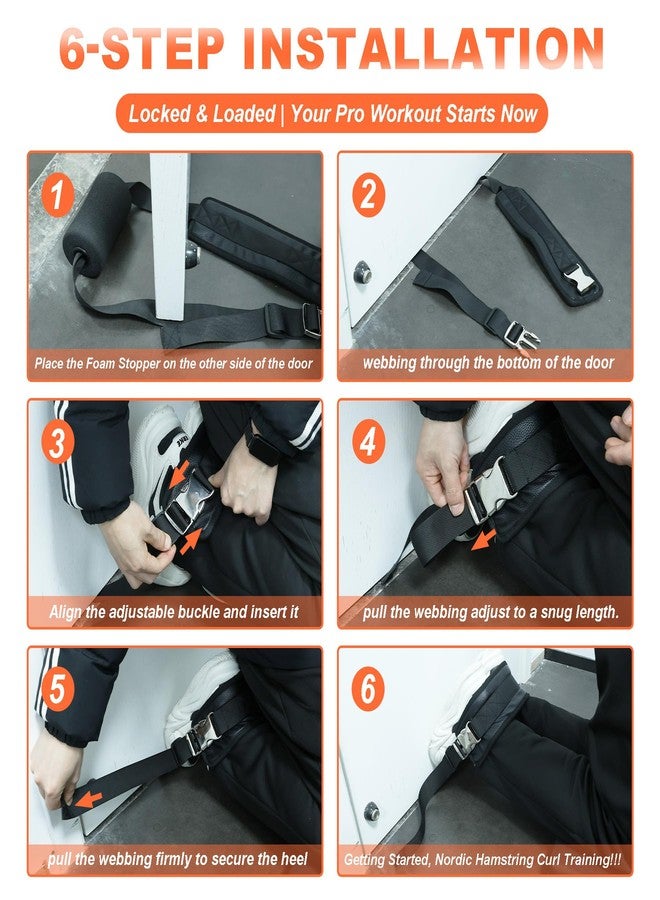 6-STEP INSTALLATION

Locked & Loaded | Your Pro Workout Starts Now

1

Place the Foam Stopper on the other side of the door

2

webbing through the bottom of the door

3

Align the adjustable buckle and insert it

4

pull the webbing adjust to a snug length.

5

pull the webbing firmly to secure the heel

6

Getting Started, Nordic Hamstring Curl Training!!!