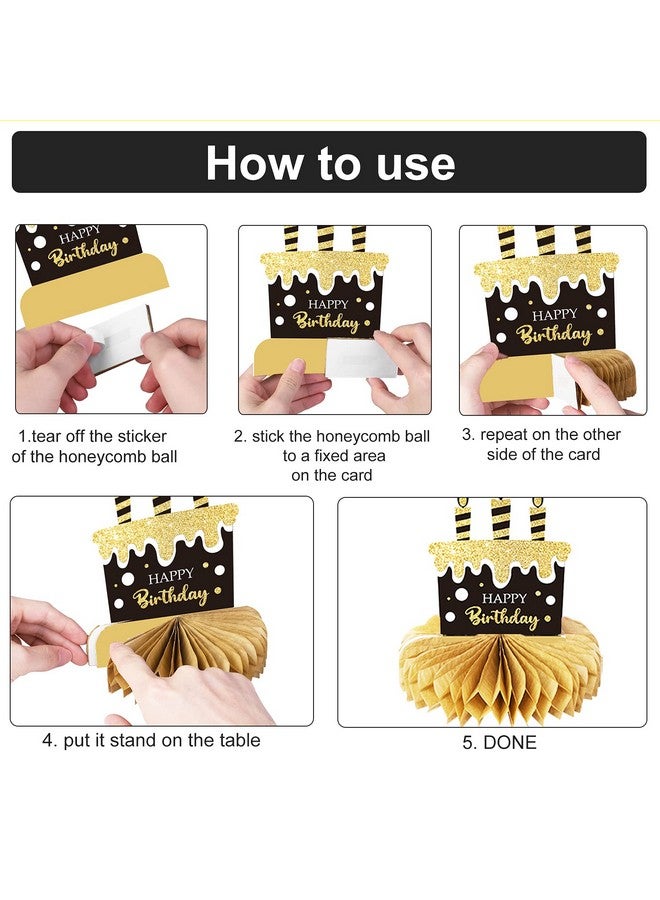 How to use

HAPPY
Birthday

1.tear off the sticker of the honeycomb ball

HAPPY
Birthday

2. stick the honeycomb ball to a fixed area on the card

HAPPY
Birthday

3. repeat on the other side of the card

HAPPY
Birthday

4. put it stand on the table

HAPPY
Birthday

5. DONE