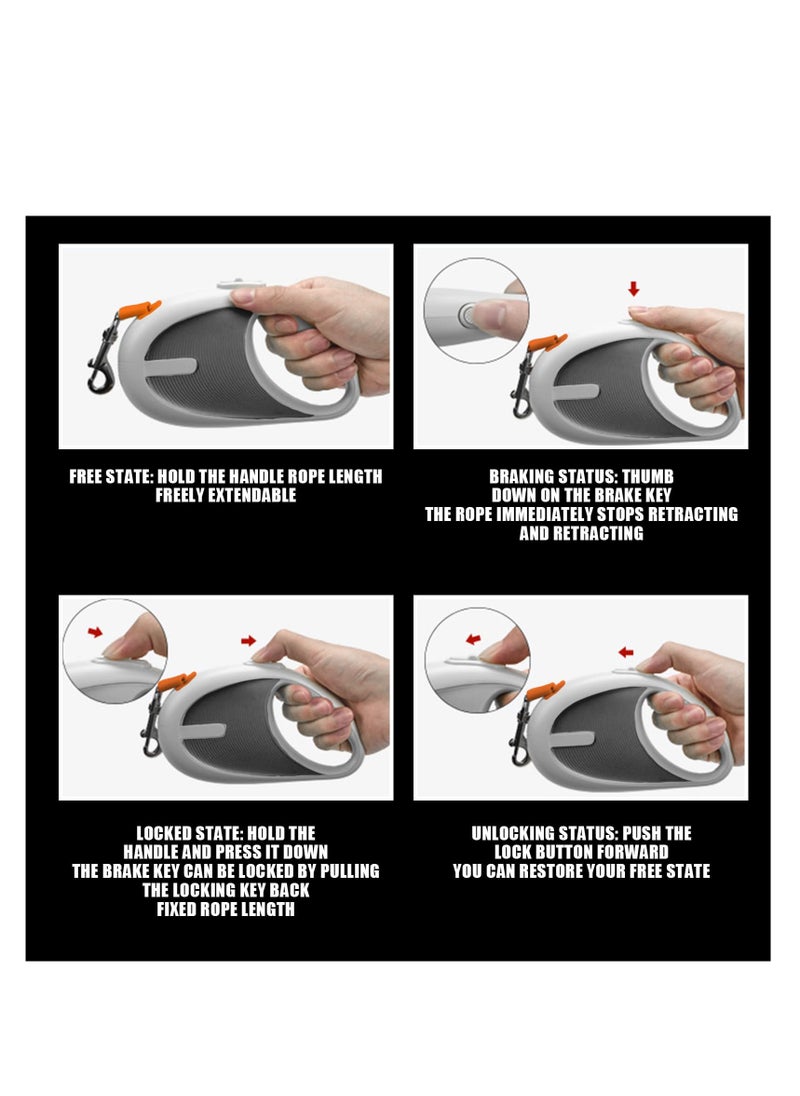 FREE STATE: HOLD THE HANDLE ROPE LENGTH FREELY EXTENDABLE

BRAKING STATUS: THUMB DOWN ON THE BRAKE KEY
THE ROPE IMMEDIATELY STOPS RETRACTING AND RETRACTING

LOCKED STATE: HOLD THE HANDLE AND PRESS IT DOWN
THE BRAKE KEY CAN BE LOCKED BY PULLING THE LOCKING KEY BACK
FIXED ROPE LENGTH

UNLOCKING STATUS: PUSH THE LOCK BUTTON FORWARD
YOU CAN RESTORE YOUR FREE STATE