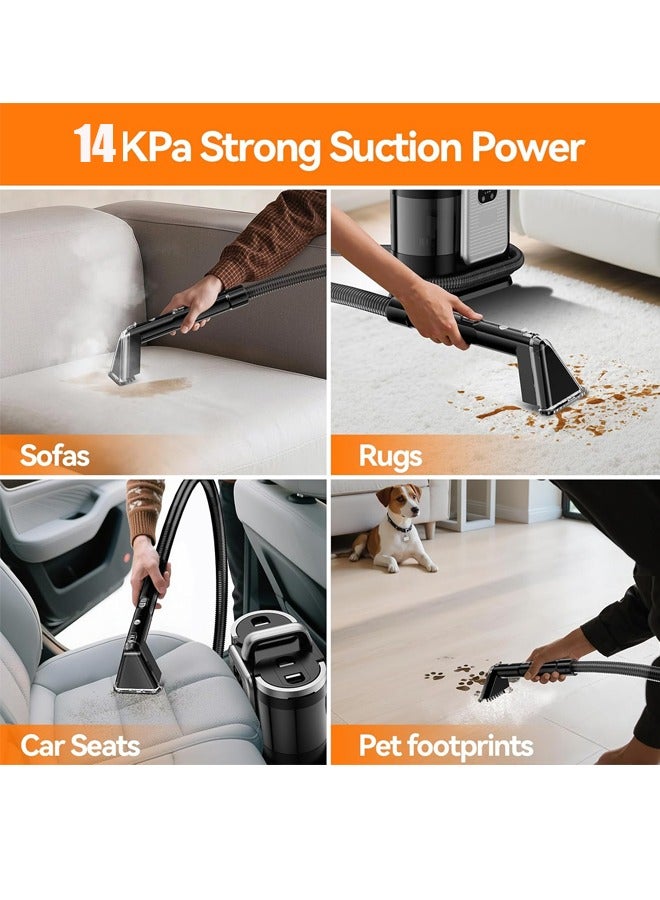 14 KPa Strong Suction Power

Sofas

Rugs

Car Seats

Pet footprints