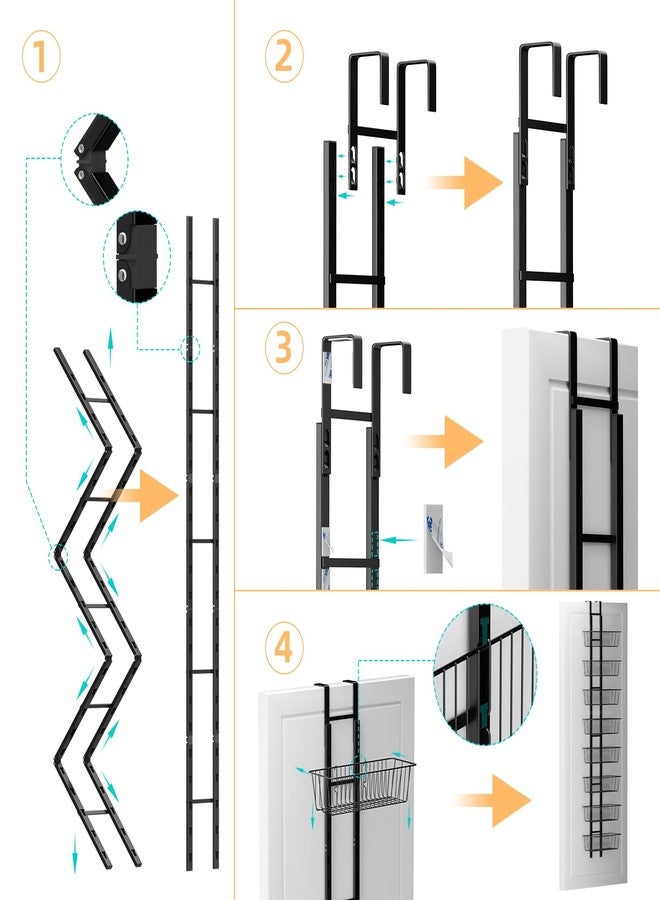 1

2

3

4