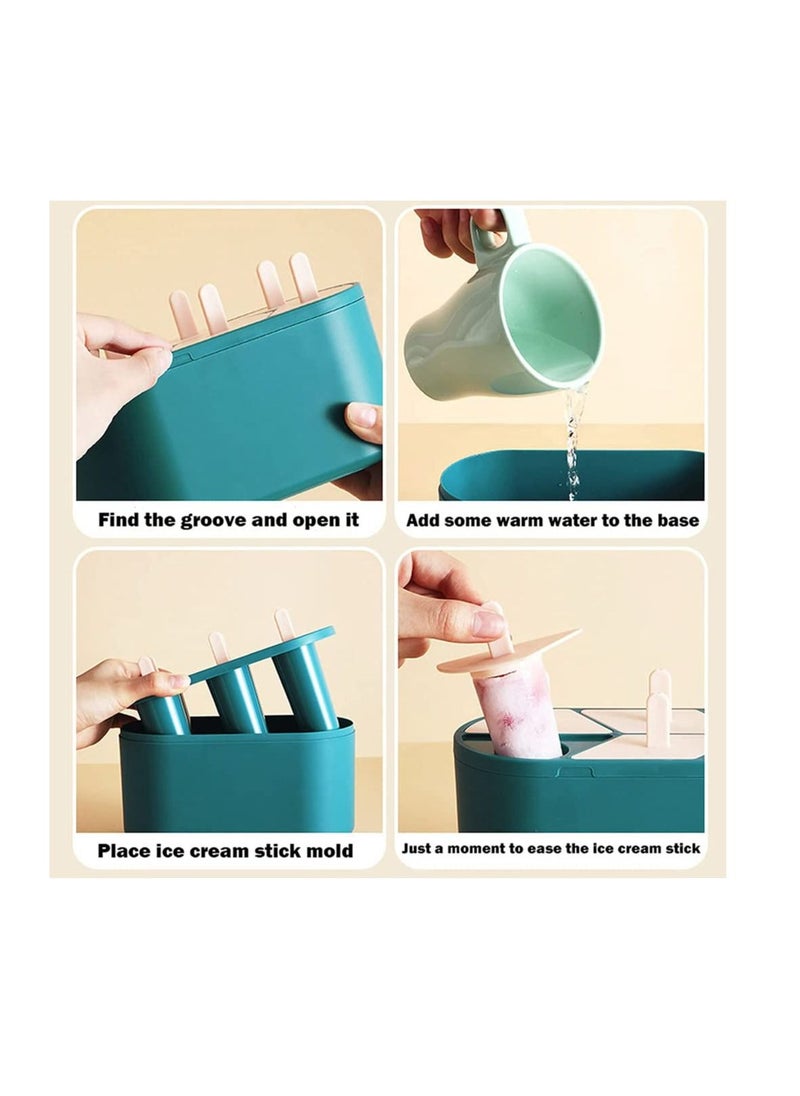 Find the groove and open it

Add some warm water to the base

Place ice cream stick mold

Just a moment to ease the ice cream stick