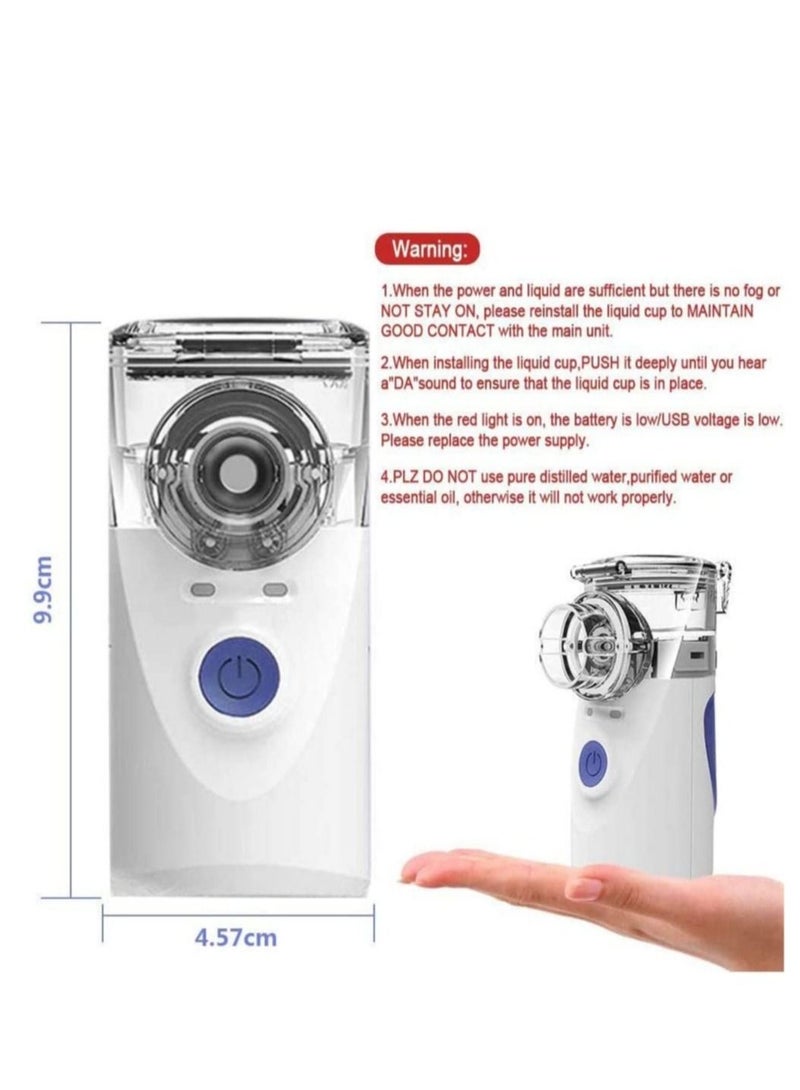 Warning:

1.When the power and liquid are sufficient but there is no fog or NOT STAY ON, please reinstall the liquid cup to MAINTAIN GOOD CONTACT with the main unit.

2.When installing the liquid cup,PUSH it deeply until you hear a"DA"sound to ensure that the liquid cup is in place.

3.When the red light is on, the battery is low/USB voltage is low. Please replace the power supply.

4.PLZ DO NOT use pure distilled water,purified water or essential oil, otherwise it will not work properly.

9.9cm

4.57cm