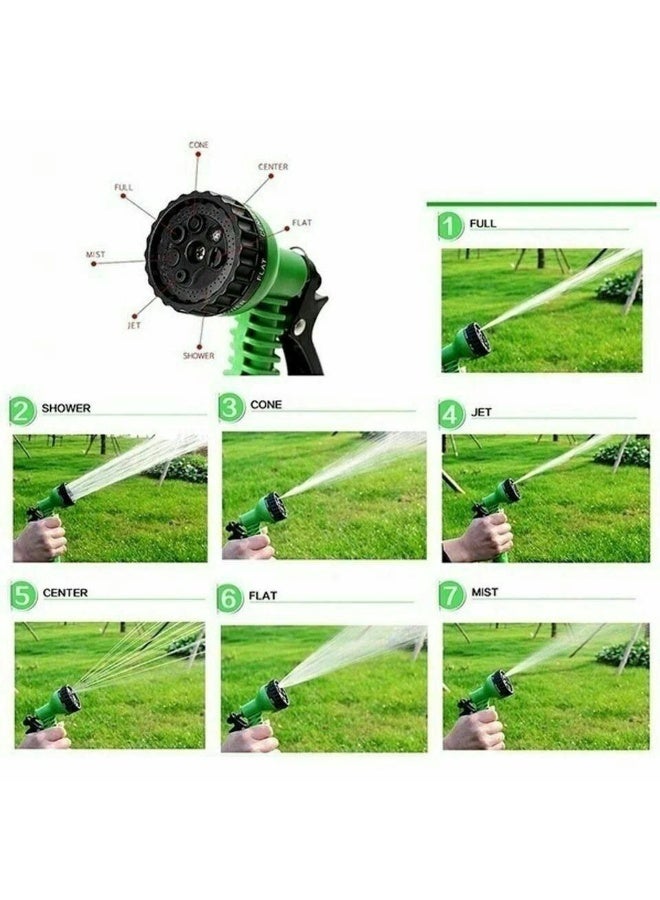 CONE
CENTER
FULL
FLAT
MIST
JET
SHOWER
FLAT

1 FULL

2 SHOWER

3 CONE

4 JET

5 CENTER

6 FLAT

7 MIST