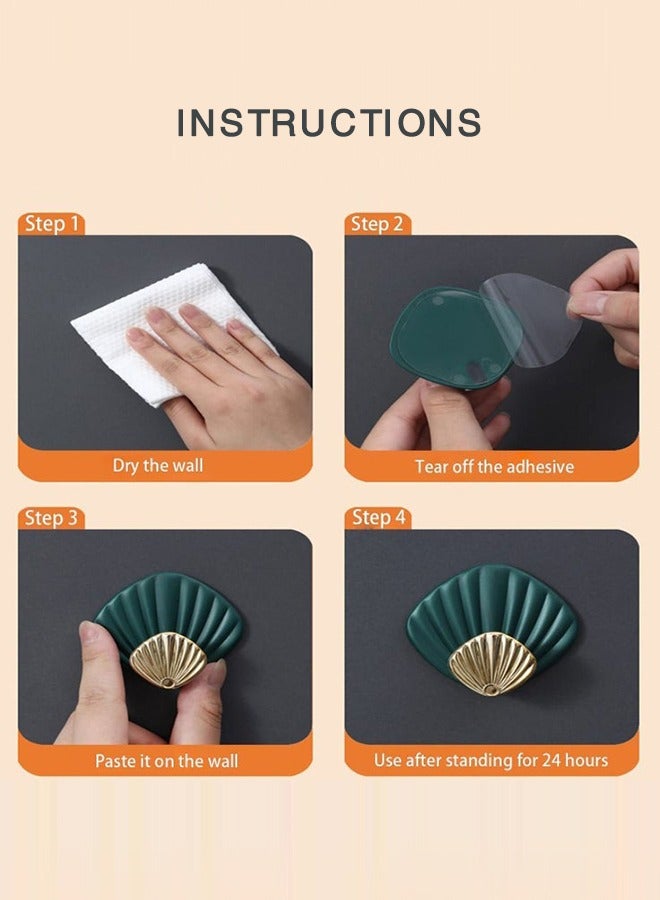 INSTRUCTIONS

Step 1

Dry the wall

Step 2

Tear off the adhesive

Step 3

Paste it on the wall

Step 4

Use after standing for 24 hours