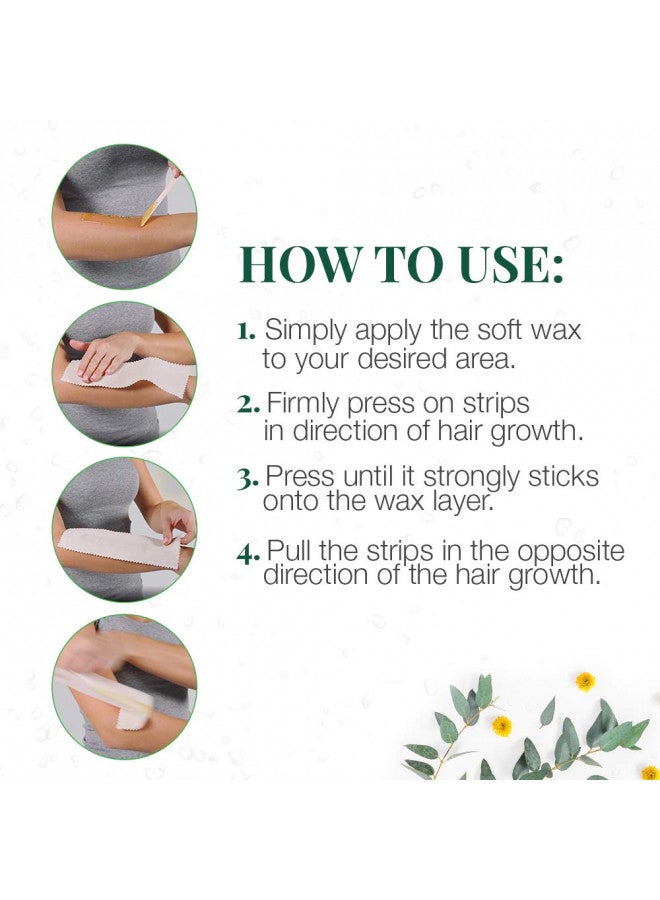 HOW TO USE:

1. Simply apply the soft wax to your desired area.

2. Firmly press on strips in direction of hair growth.

3. Press until it strongly sticks onto the wax layer.

4. Pull the strips in the opposite direction of the hair growth.