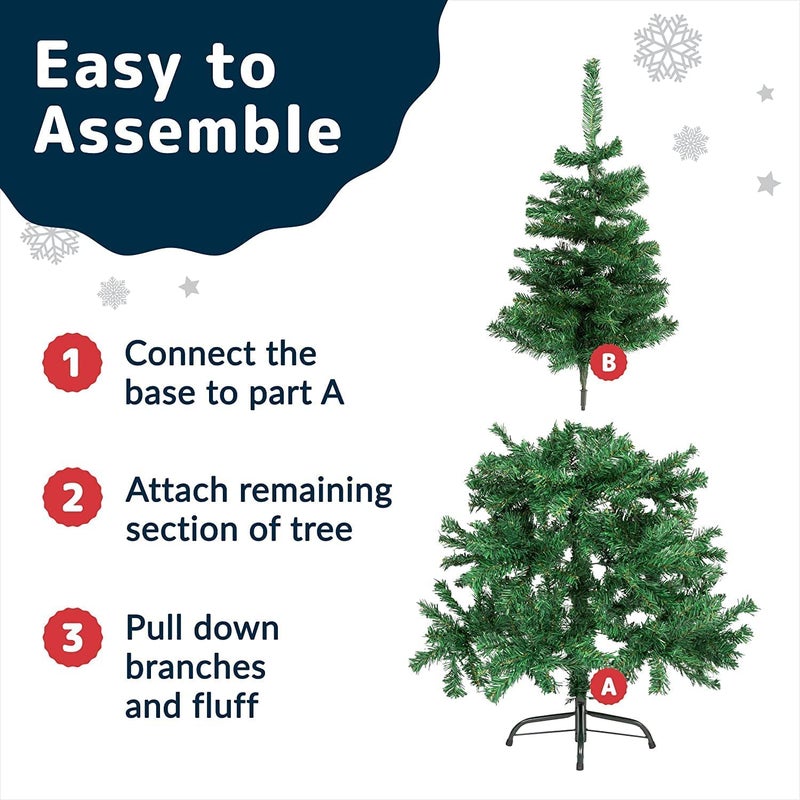 Easy to Assemble

1 Connect the base to part A

2 Attach remaining section of tree

3 Pull down branches and fluff

B

A