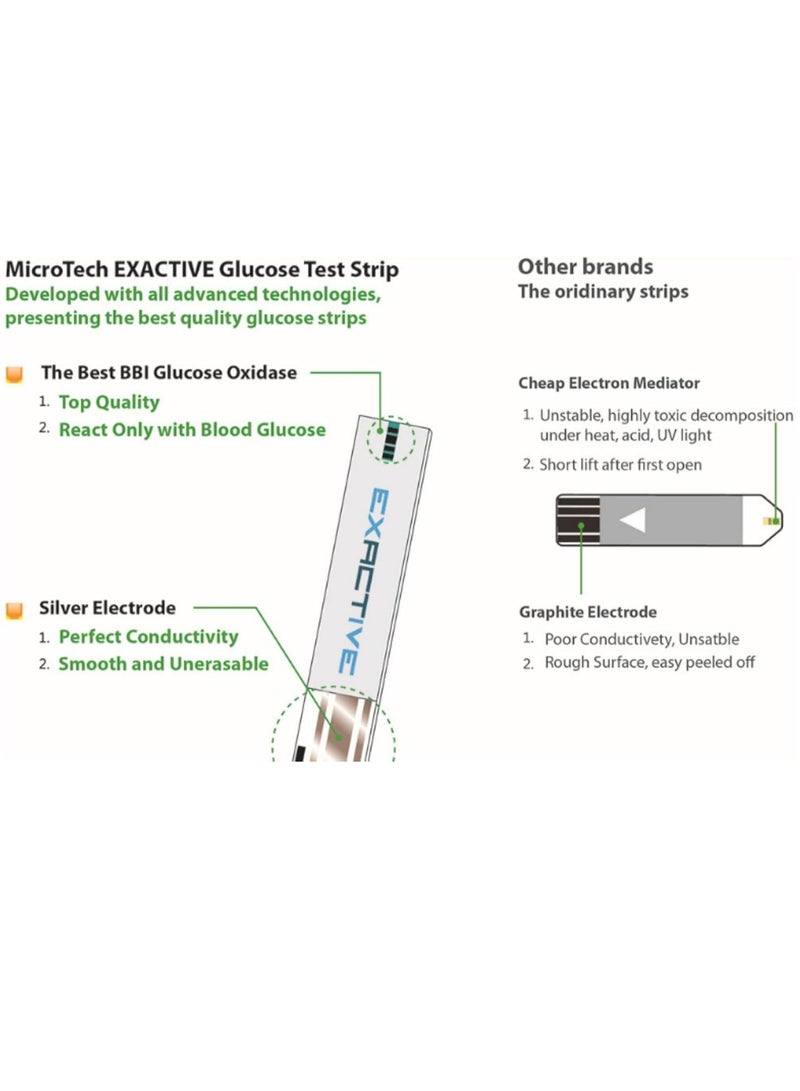 MicroTech EXACTIVE Glucose Test Strip
Developed with all advanced technologies, presenting the best quality glucose strips

The Best BBI Glucose Oxidase
1. Top Quality
2. React Only with Blood Glucose

EXACTIVE

Silver Electrode
1. Perfect Conductivity
2. Smooth and Unerasable

Other brands
The oridinary strips

Cheap Electron Mediator
1. Unstable, highly toxic decomposition under heat, acid, UV light
2. Short lift after first open

Graphite Electrode
1. Poor Conductivety, Unsatble
2. Rough Surface, easy peeled off