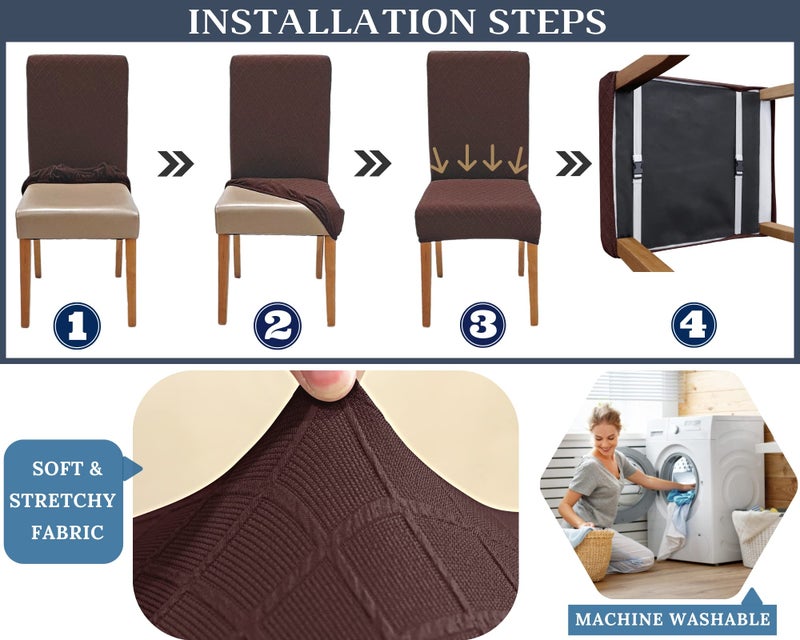 INSTALLATION STEPS

1

2

3

4

SOFT &
STRETCHY
FABRIC

MACHINE WASHABLE