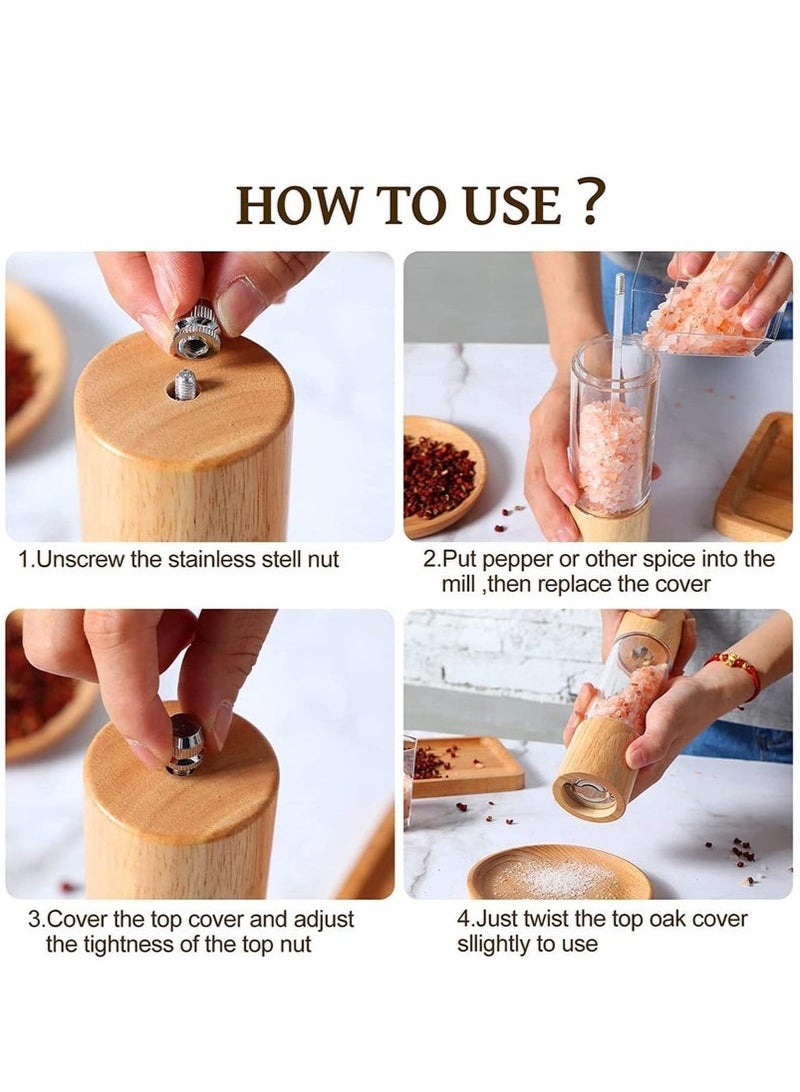 HOW TO USE ?

1.Unscrew the stainless stell nut

2.Put pepper or other spice into the mill ,then replace the cover

3.Cover the top cover and adjust the tightness of the top nut

4.Just twist the top oak cover sllightly to use