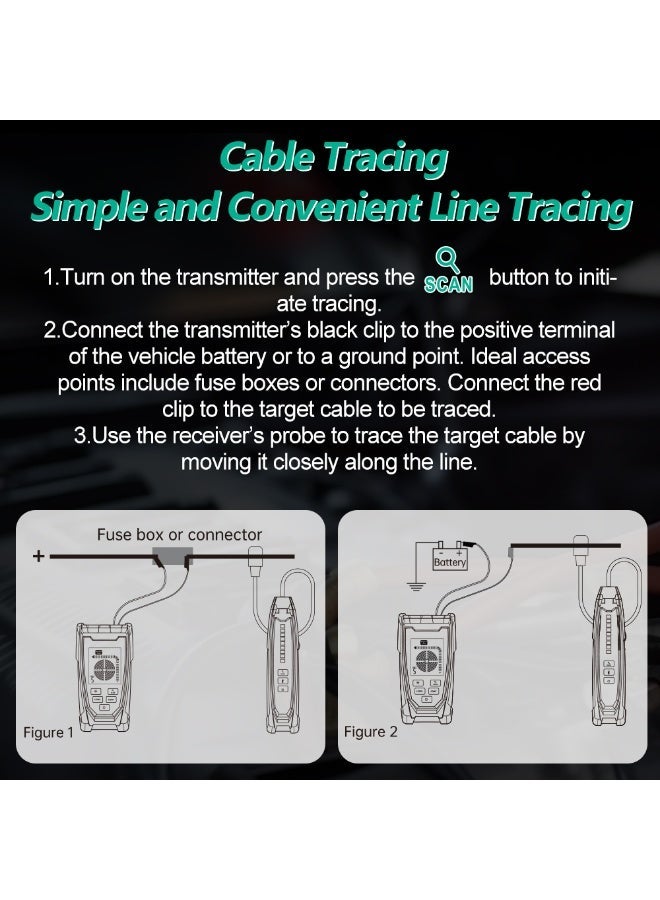 Cable Tracing
Simple and Convenient Line Tracing

1.Turn on the transmitter and press the SCAN button to initiate tracing.
2.Connect the transmitter's black clip to the positive terminal of the vehicle battery or to a ground point. Ideal access points include fuse boxes or connectors. Connect the red clip to the target cable to be traced.
3.Use the receiver's probe to trace the target cable by moving it closely along the line.

Fuse box or connector
+
Figure 1

Battery
Figure 2