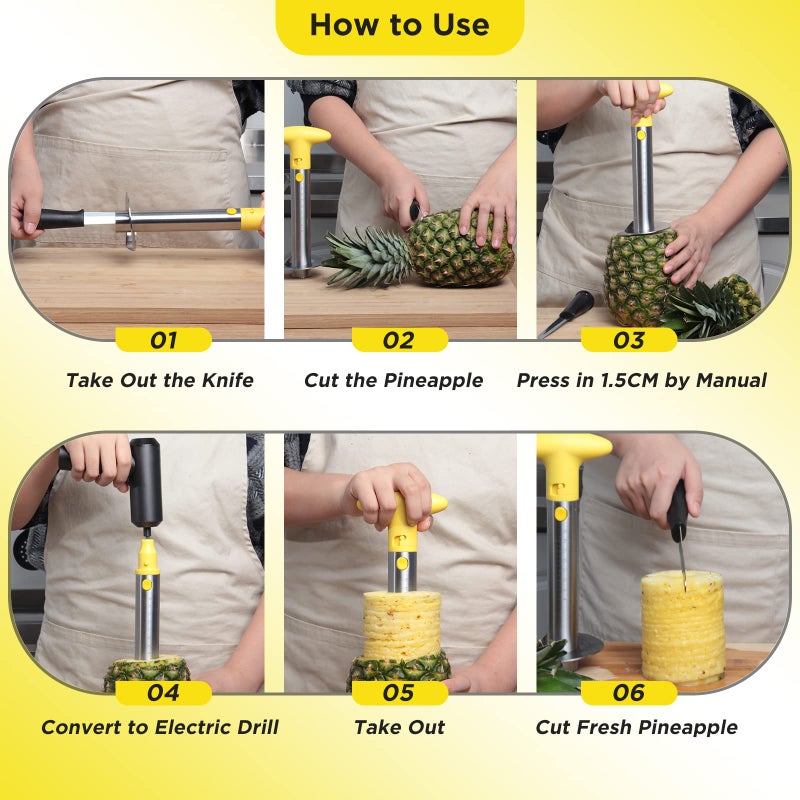 How to Use

01
Take Out the Knife

02
Cut the Pineapple

03
Press in 1.5CM by Manual

04
Convert to Electric Drill

05
Take Out

06
Cut Fresh Pineapple