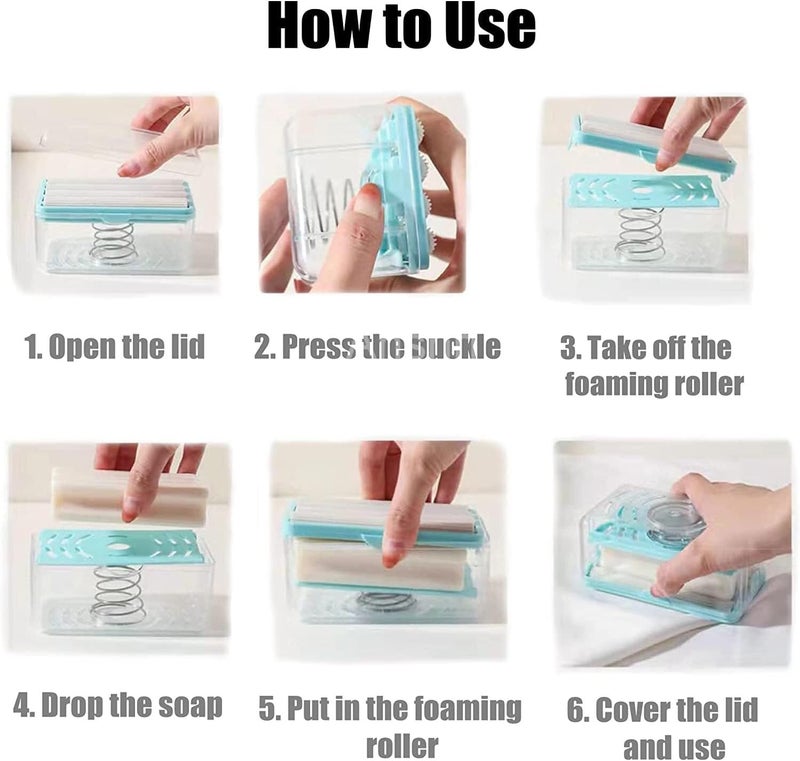 How to Use

1. Open the lid

2. Press the buckle

3. Take off the foaming roller

4. Drop the soap

5. Put in the foaming roller

6. Cover the lid and use