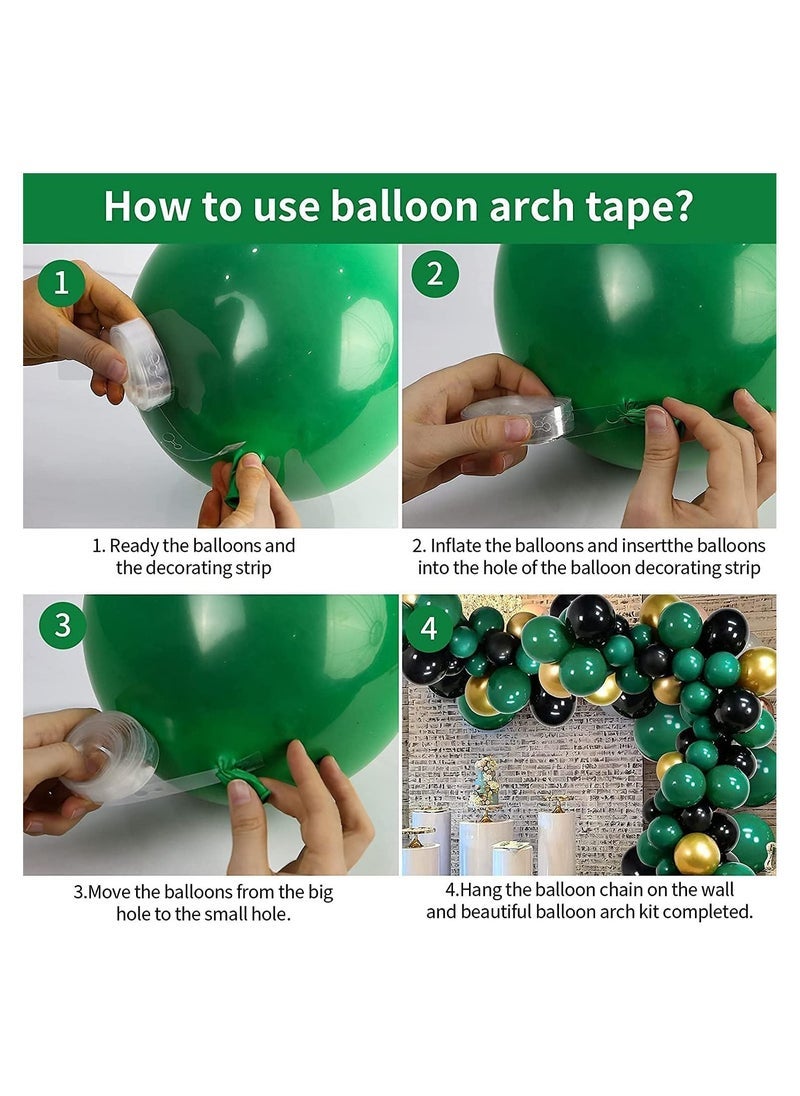 How to use balloon arch tape?

1

1. Ready the balloons and the decorating strip

2

2. Inflate the balloons and insertthe balloons into the hole of the balloon decorating strip

3

3.Move the balloons from the big hole to the small hole.

4

4.Hang the balloon chain on the wall and beautiful balloon arch kit completed.