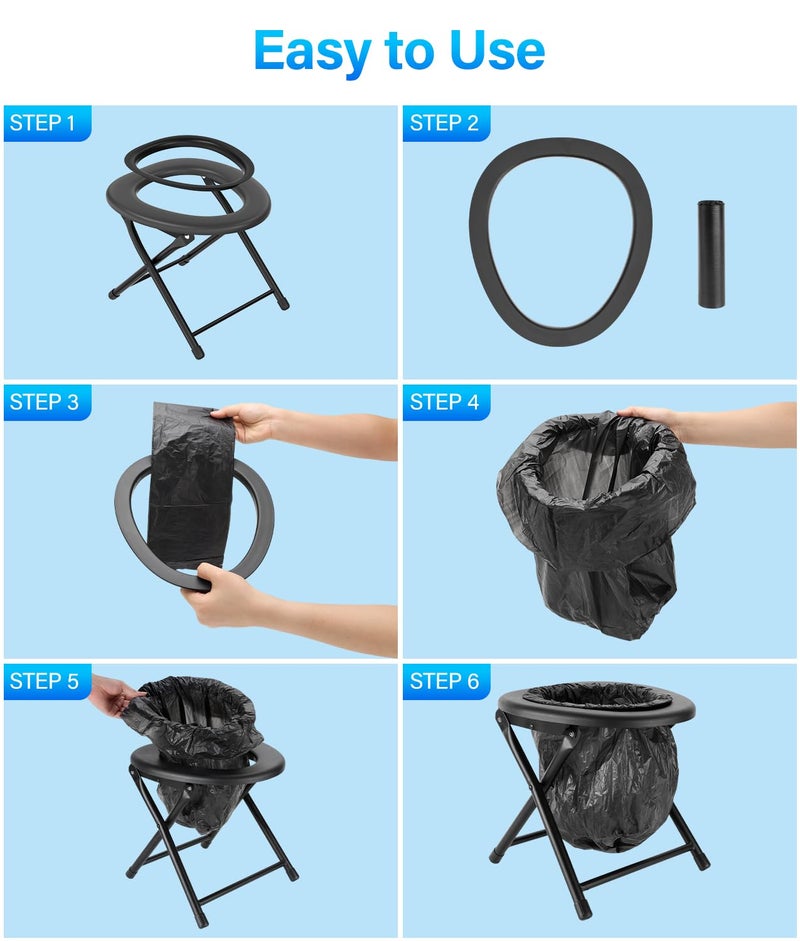 Easy to Use

STEP 1

STEP 2

STEP 3

STEP 4

STEP 5

STEP 6