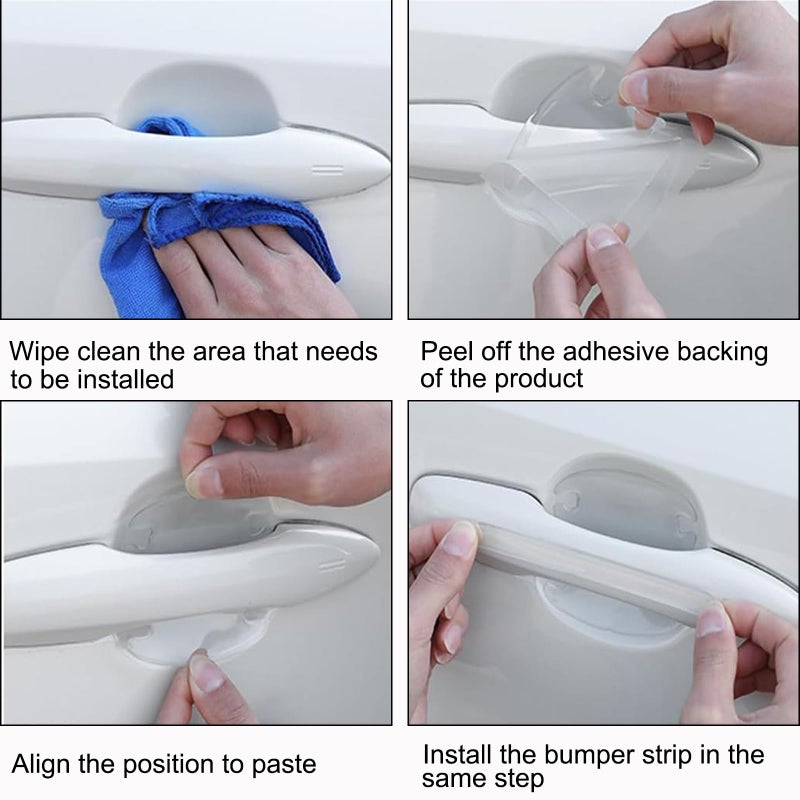 Wipe clean the area that needs to be installed

Peel off the adhesive backing of the product

Align the position to paste

Install the bumper strip in the same step