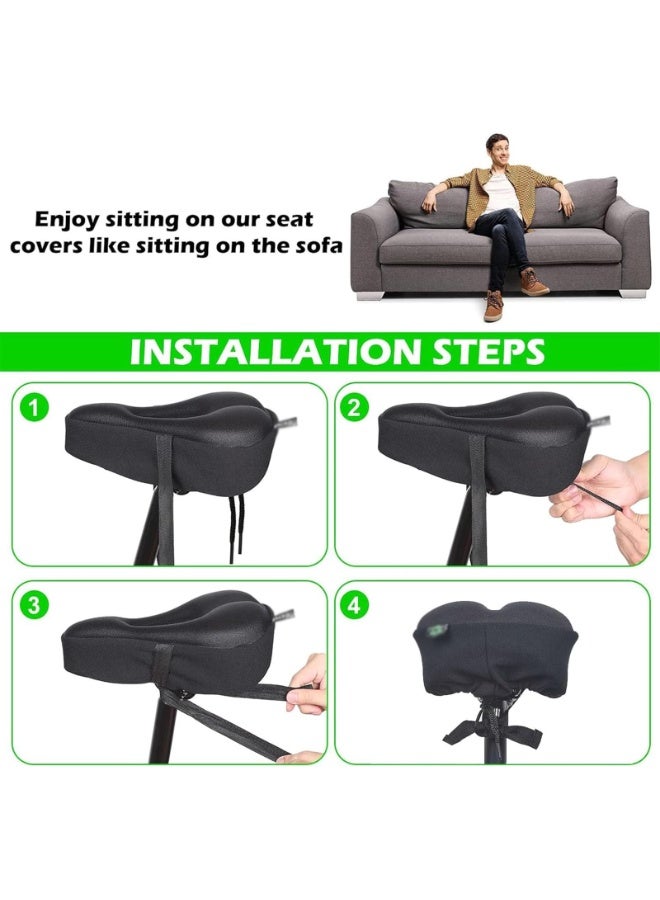 Enjoy sitting on our seat covers like sitting on the sofa

INSTALLATION STEPS

1

2

3

4