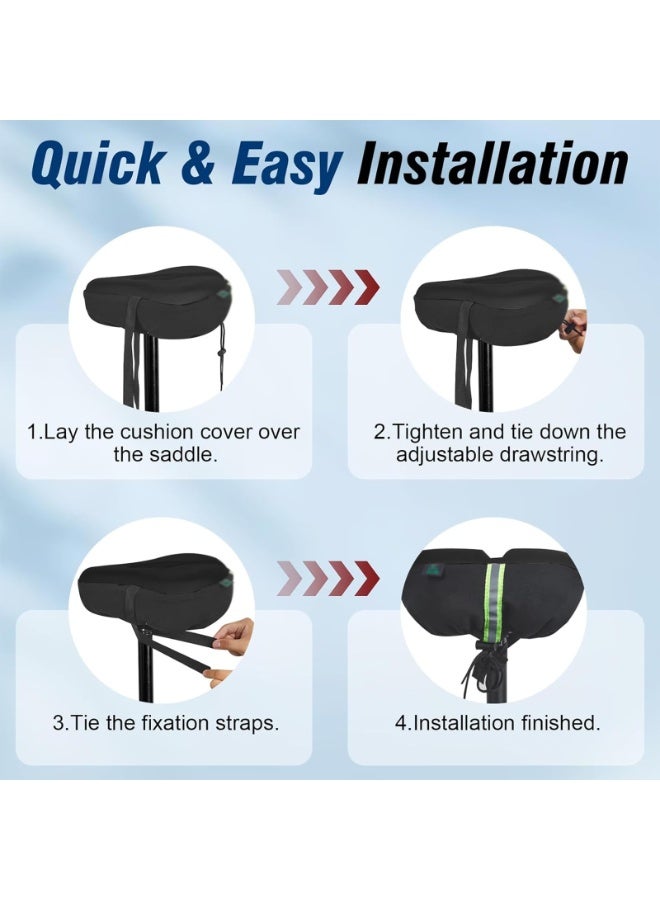 Quick & Easy Installation

1.Lay the cushion cover over the saddle.

2.Tighten and tie down the adjustable drawstring.

3.Tie the fixation straps.

4.Installation finished.