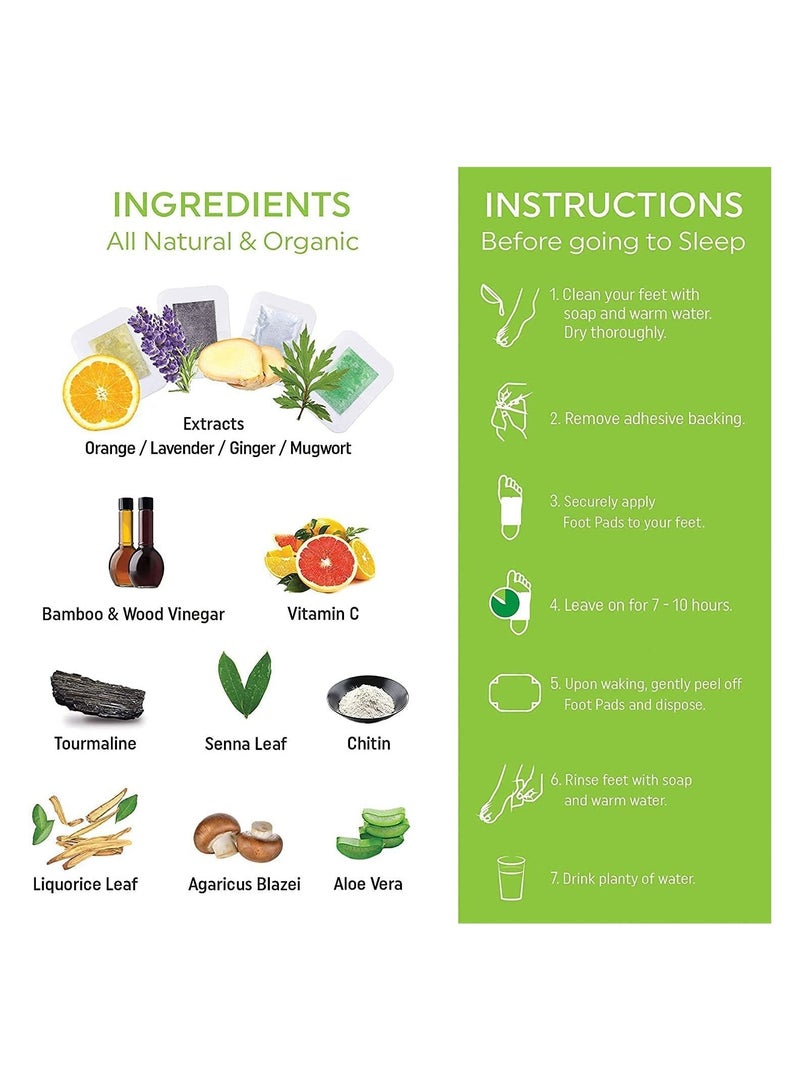 INGREDIENTS
All Natural & Organic

Extracts
Orange / Lavender / Ginger / Mugwort

Bamboo & Wood Vinegar

Vitamin C

Tourmaline

Senna Leaf

Chitin

Liquorice Leaf

Agaricus Blazei

Aloe Vera

INSTRUCTIONS
Before going to Sleep

1. Clean your feet with soap and warm water. Dry thoroughly.

2. Remove adhesive backing.

3. Securely apply Foot Pads to your feet.

4. Leave on for 7 - 10 hours.

5. Upon waking, gently peel off Foot Pads and dispose.

6. Rinse feet with soap and warm water.

7. Drink planty of water.