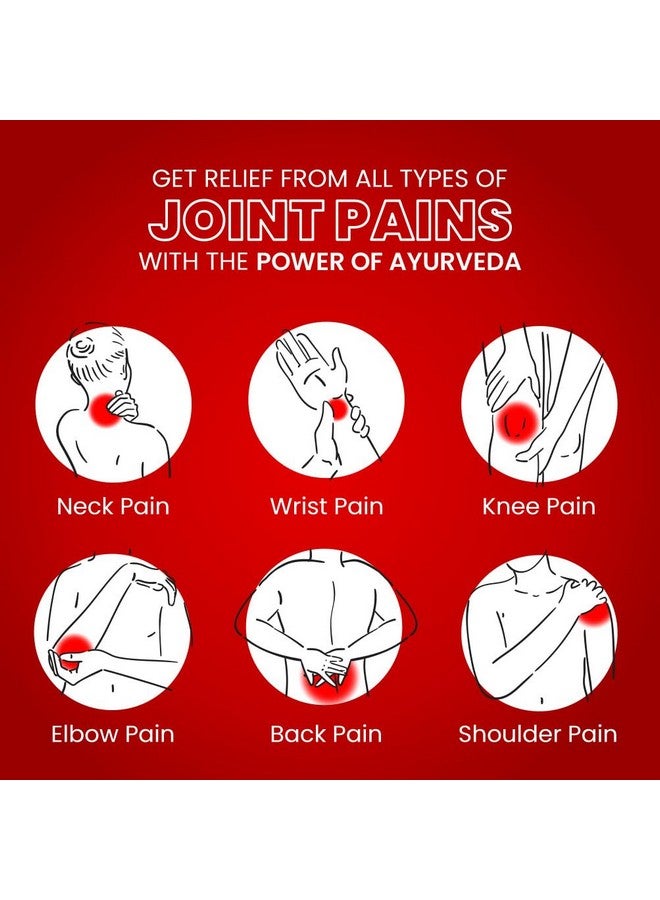 GET RELIEF FROM ALL TYPES OF
JOINT PAINS
WITH THE POWER OF AYURVEDA

Neck Pain

Wrist Pain

Knee Pain

Elbow Pain

Back Pain

Shoulder Pain