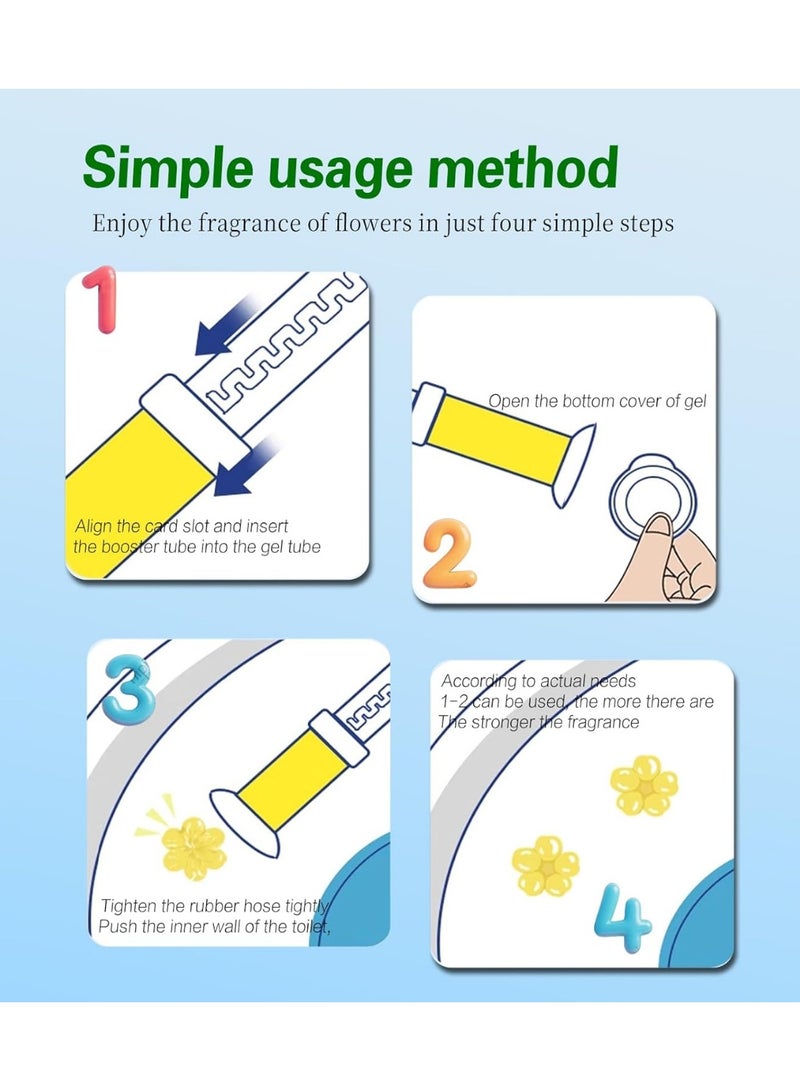 Simple usage method

Enjoy the fragrance of flowers in just four simple steps

1

Align the card slot and insert the booster tube into the gel tube

Open the bottom cover of gel

2

3

Tighten the rubber hose tightly Push the inner wall of the toilet,

According to actual needs 1-2 can be used, the more there are The stronger the fragrance

4