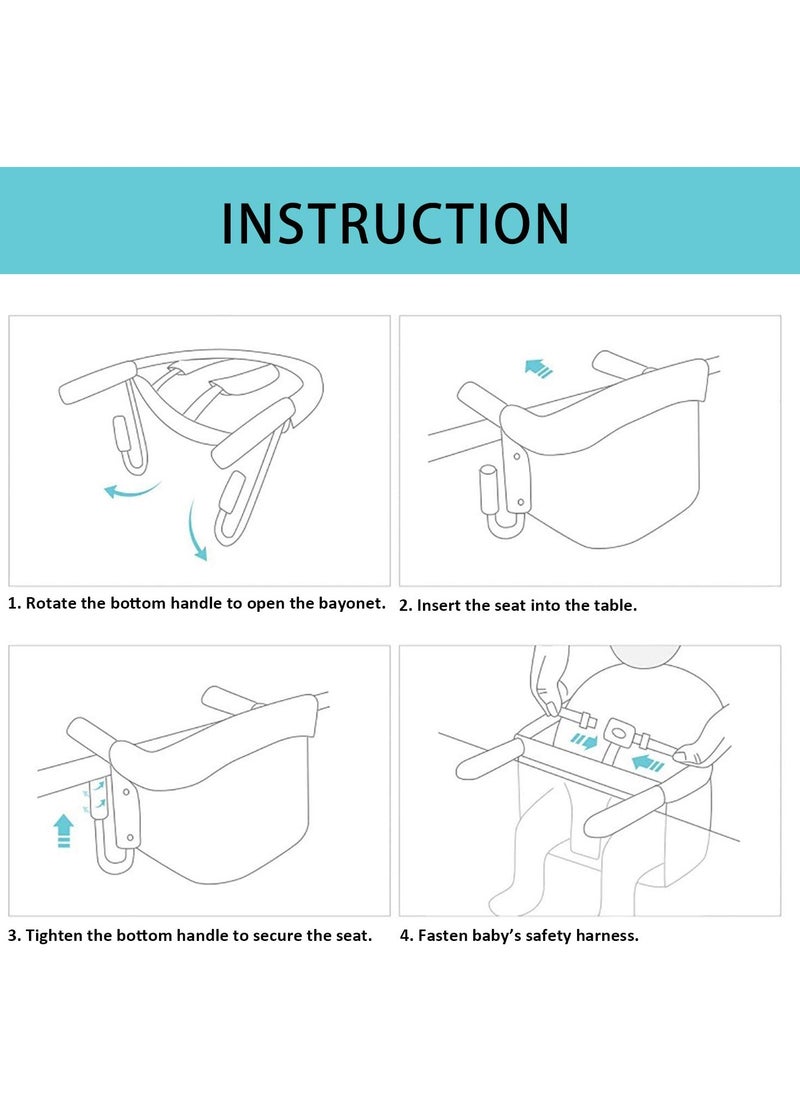 INSTRUCTION

1. Rotate the bottom handle to open the bayonet.

2. Insert the seat into the table.

3. Tighten the bottom handle to secure the seat.

4. Fasten baby's safety harness.