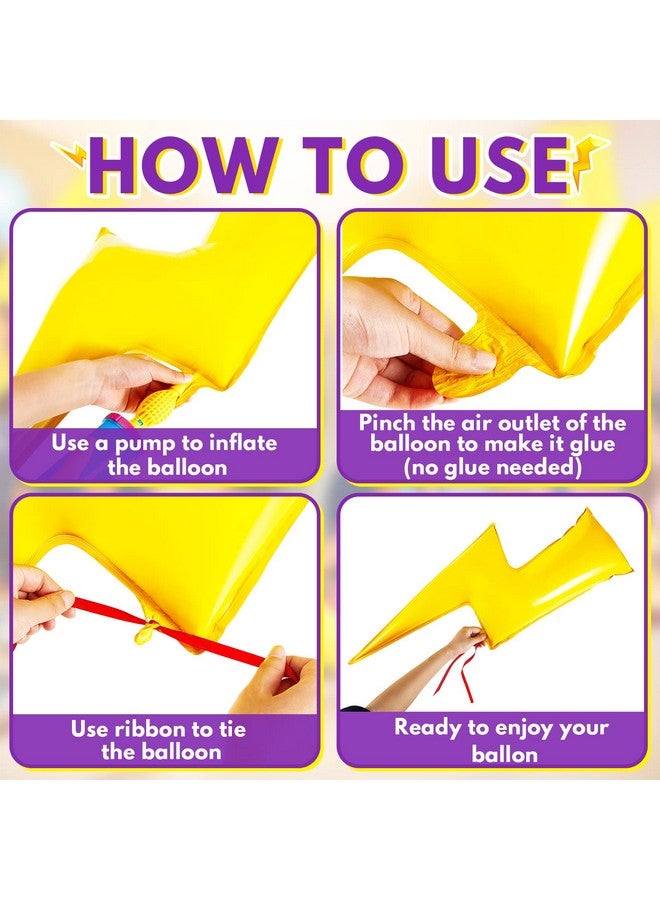 HOW TO USE

Use a pump to inflate the balloon

Pinch the air outlet of the balloon to make it glue (no glue needed)

Use ribbon to tie the balloon

Ready to enjoy your ballon