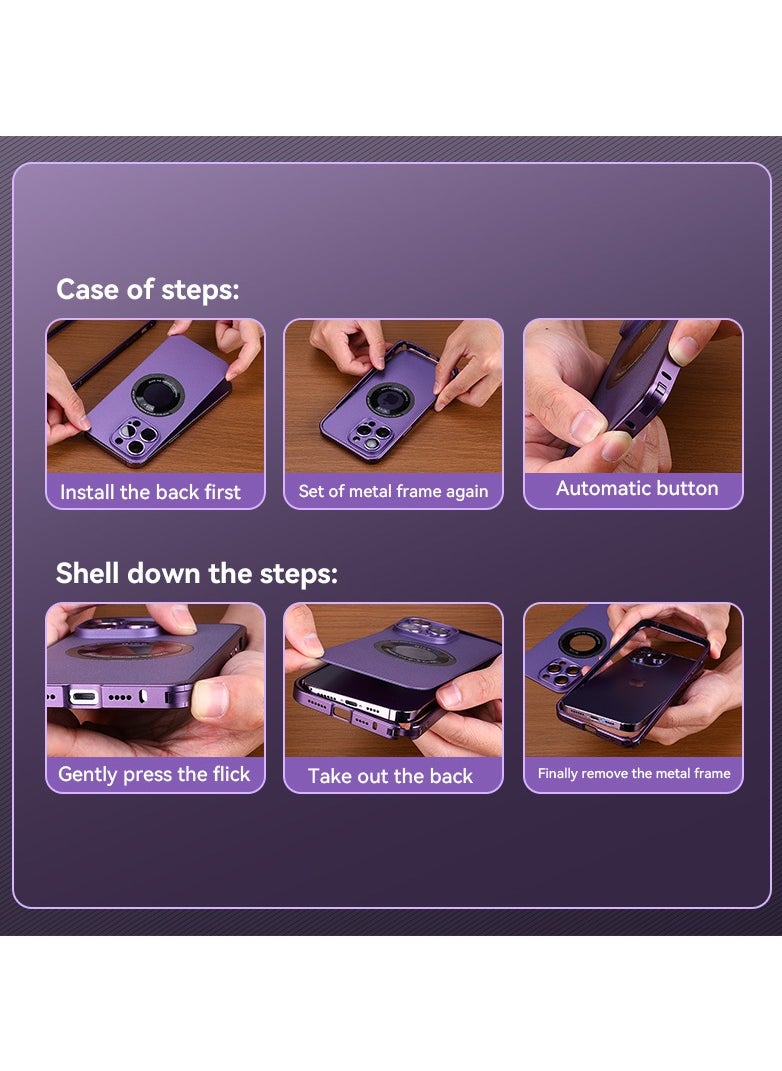 Case of steps:

Install the back first

Set of metal frame again

Automatic button

Shell down the steps:

Gently press the flick

Take out the back

Finally remove the metal frame