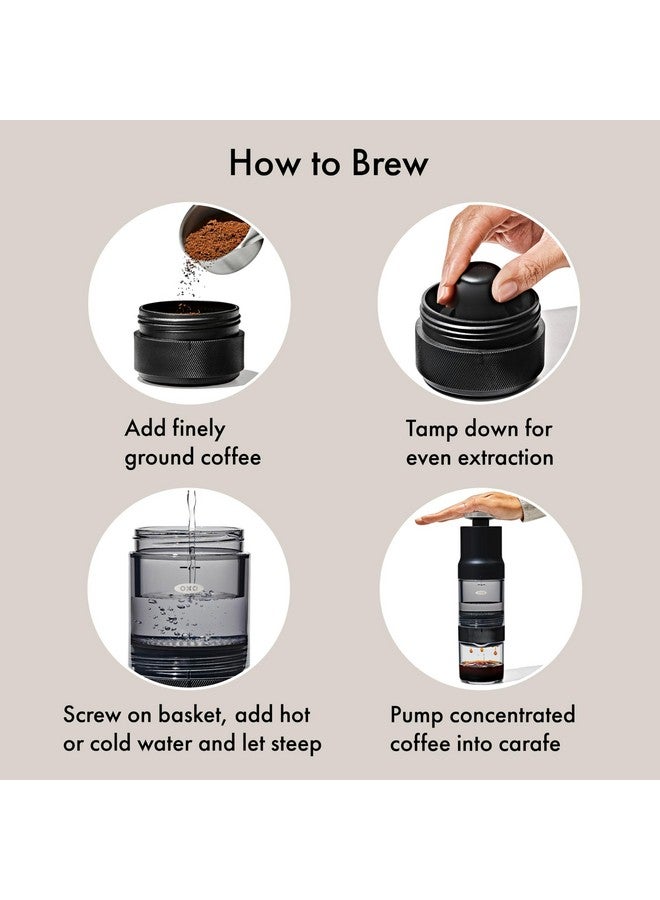 How to Brew

Add finely ground coffee

Tamp down for even extraction

OXO

Screw on basket, add hot or cold water and let steep

Pump concentrated coffee into carafe