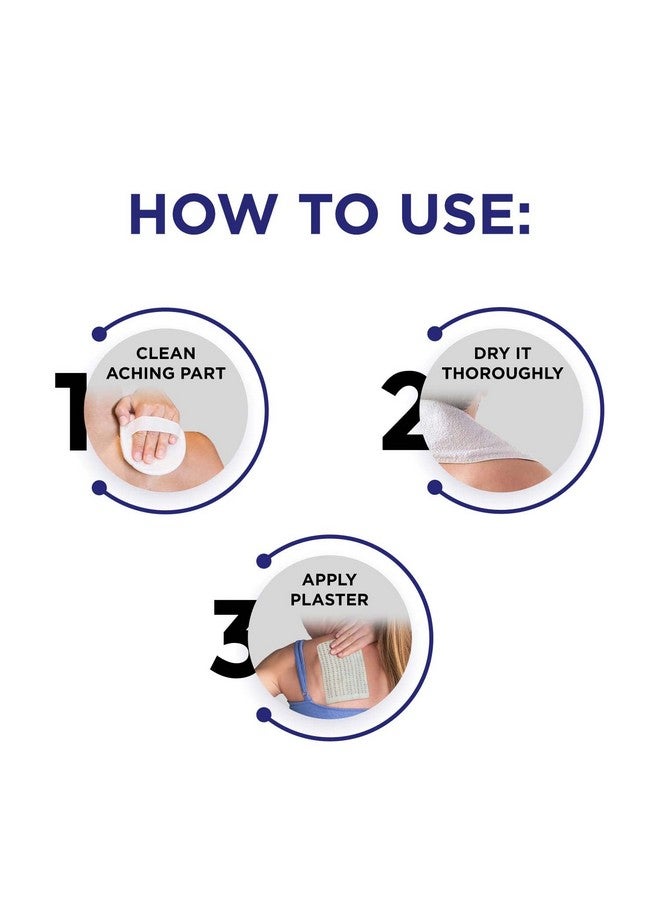 HOW TO USE:

1
CLEAN ACHING PART

2
DRY IT THOROUGHLY

3
APPLY PLASTER