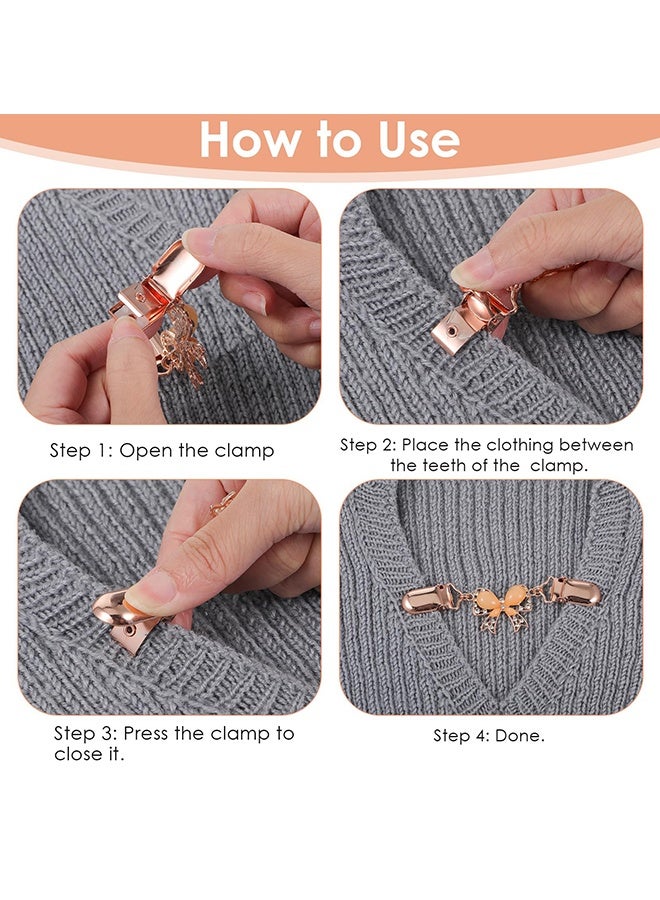 How to Use

Step 1: Open the clamp

Step 2: Place the clothing between the teeth of the  clamp.

Step 3: Press the clamp to close it.

Step 4: Done.