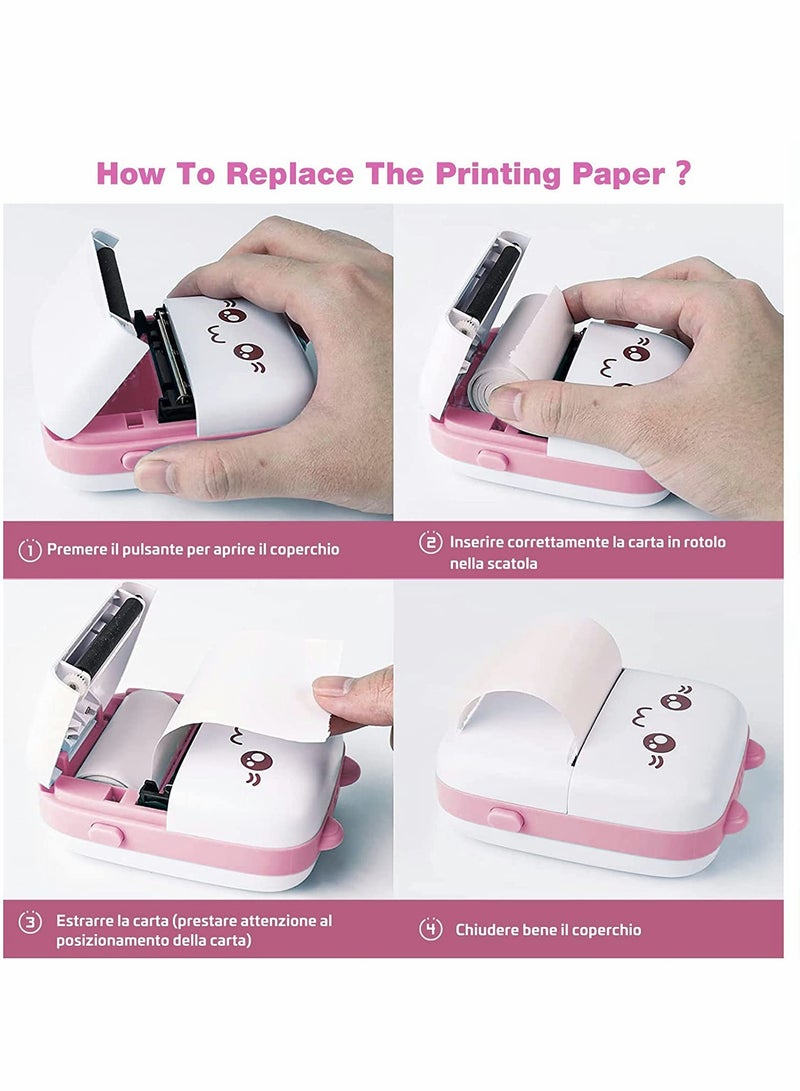 How To Replace The Printing Paper ?

1 Premere il pulsante per aprire il coperchio

2 Inserire correttamente la carta in rotolo nella scatola

3 Estrarre la carta (prestare attenzione al posizionamento della carta)

4 Chiudere bene il coperchio