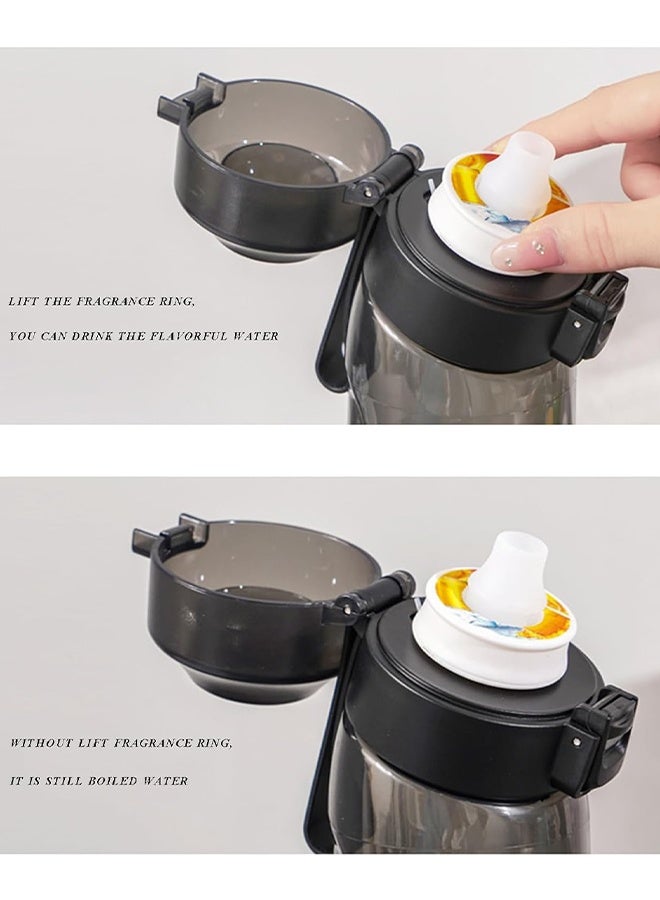 LIFT THE FRAGRANCE RING,

YOU CAN DRINK THE FLAVORFUL WATER

WITHOUT LIFT FRAGRANCE RING,

IT IS STILL BOILED WATER