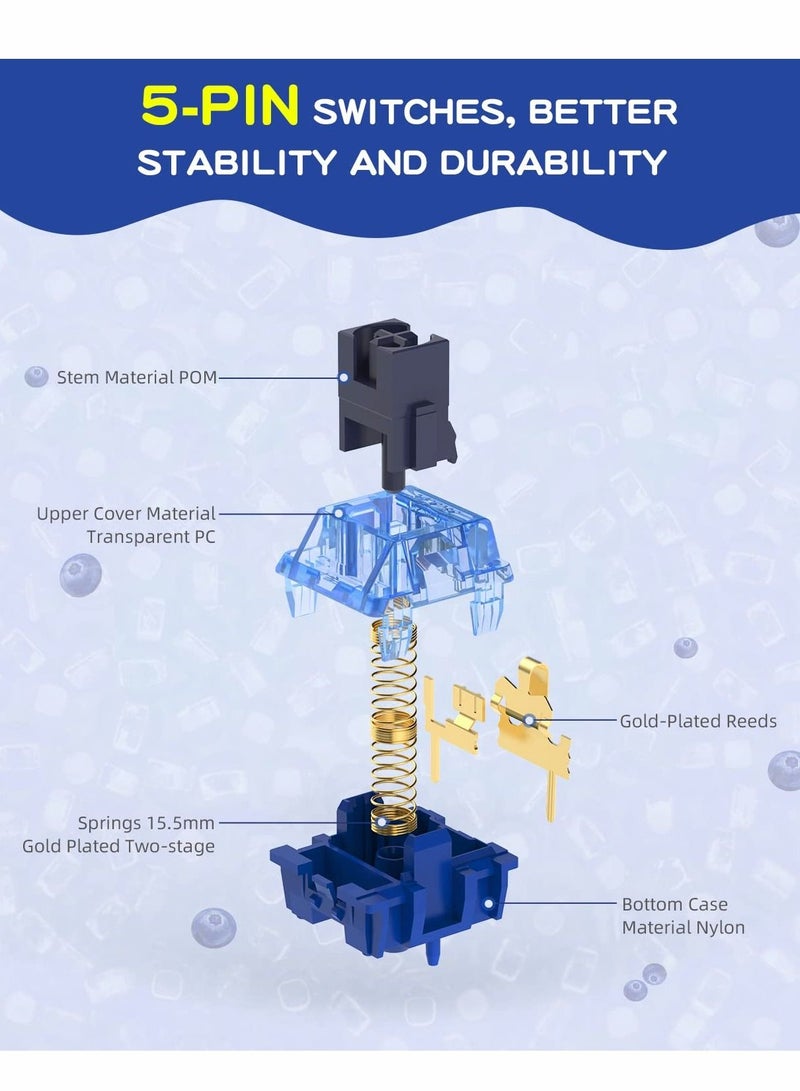 5-PIN SWITCHES, BETTER STABILITY AND DURABILITY

Stem Material POM

Upper Cover Material Transparent PC

Gold-Plated Reeds

Springs 15.5mm Gold Plated Two-stage

Bottom Case Material Nylon