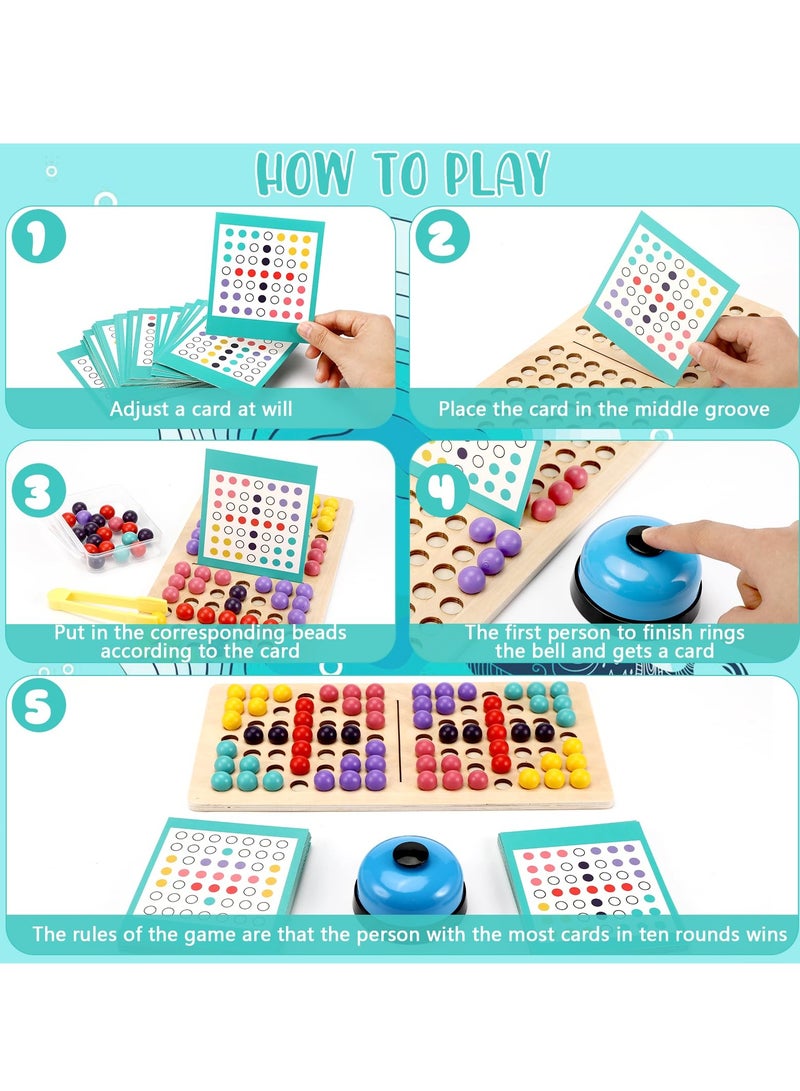 HOW TO PLAY

1
Adjust a card at will

2
Place the card in the middle groove

3
Put in the corresponding beads according to the card

4
The first person to finish rings the bell and gets a card

5
The rules of the game are that the person with the most cards in ten rounds wins