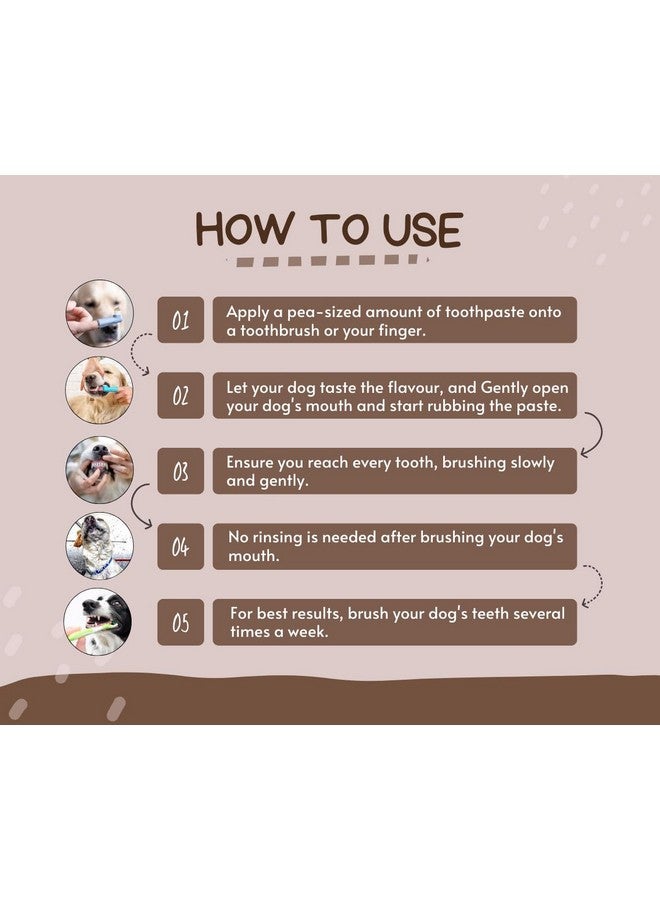 HOW TO USE

01 Apply a pea-sized amount of toothpaste onto a toothbrush or your finger.

02 Let your dog taste the flavour, and Gently open your dog's mouth and start rubbing the paste.

03 Ensure you reach every tooth, brushing slowly and gently.

04 No rinsing is needed after brushing your dog's mouth.

05 For best results, brush your dog's teeth several times a week.