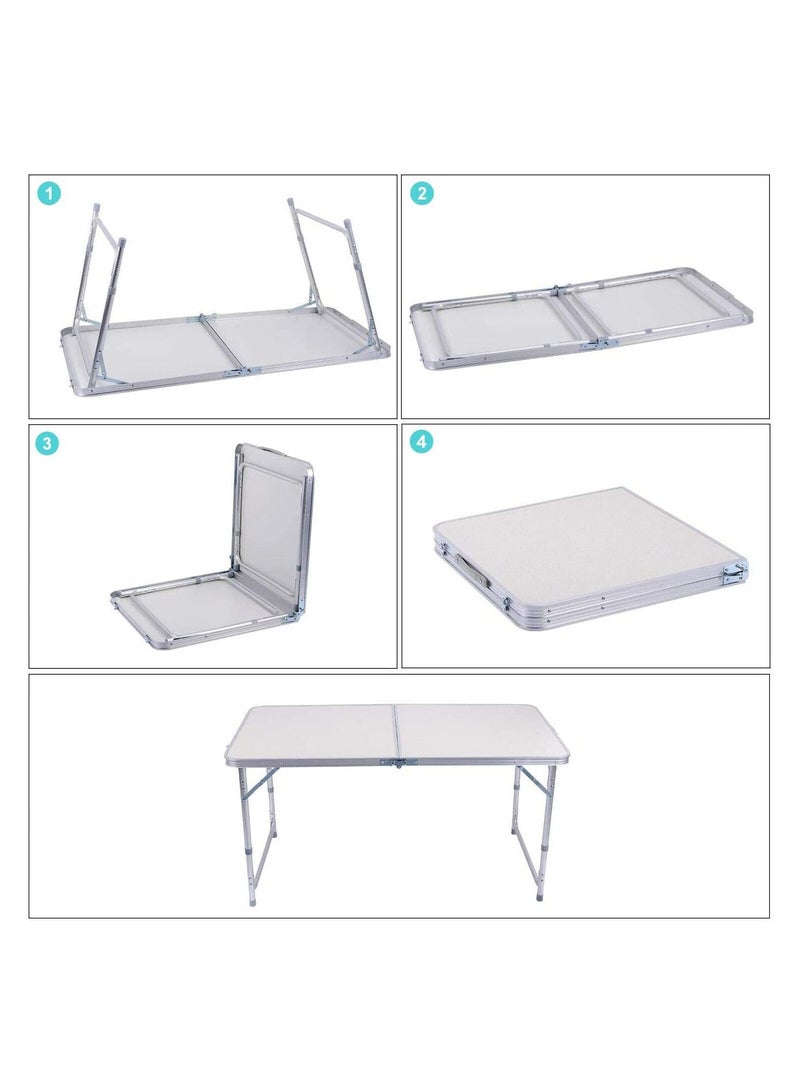 1

2

3

4