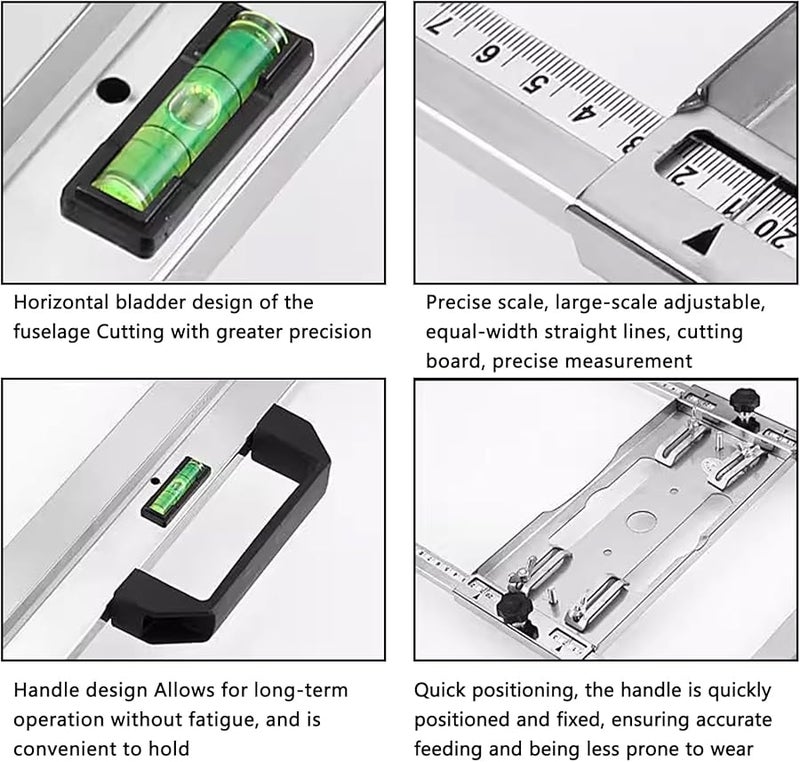 7 6 5 4 3

2 1 20

Horizontal bladder design of the fuselage Cutting with greater precision

Precise scale, large-scale adjustable, equal-width straight lines, cutting board, precise measurement

Handle design Allows for long-term operation without fatigue, and is convenient to hold

Quick positioning, the handle is quickly positioned and fixed, ensuring accurate feeding and being less prone to wear