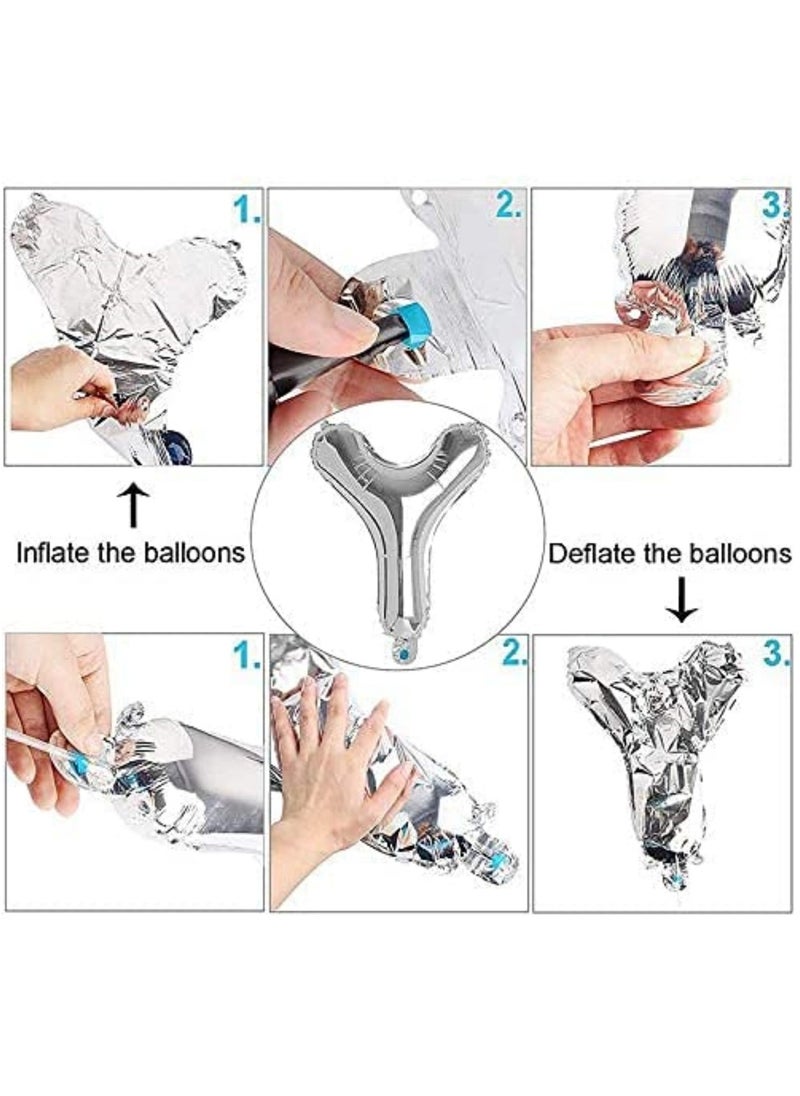 1.

2.

3.

Inflate the balloons

Deflate the balloons

1.

2.

3.