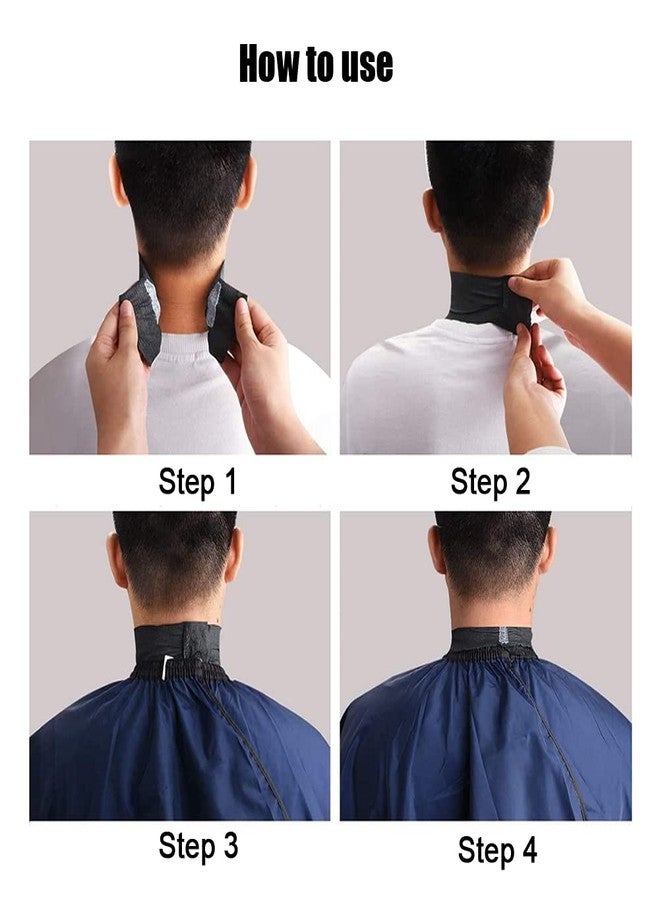 How to use

Step 1

Step 2

Step 3

Step 4