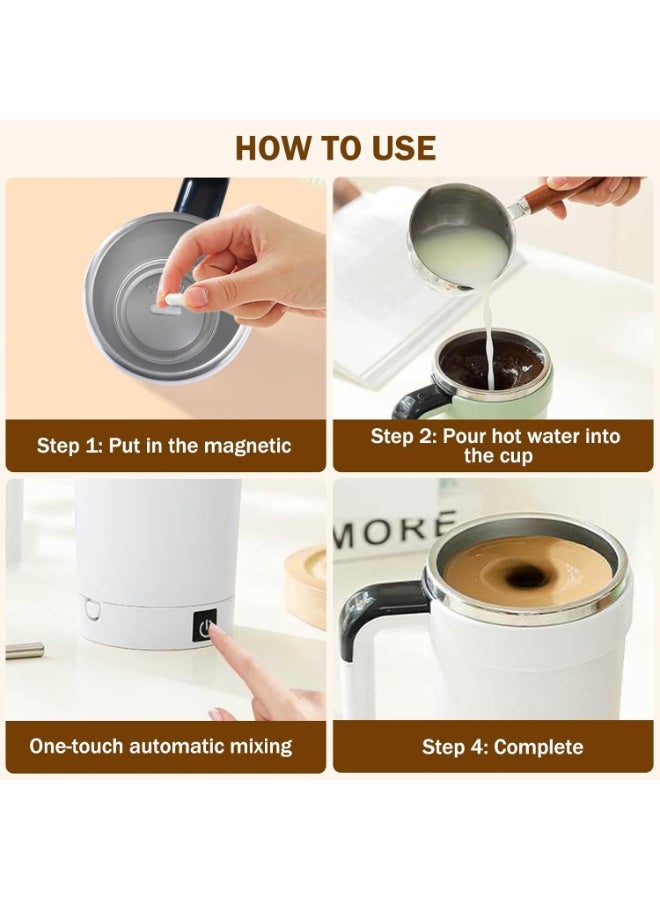 HOW TO USE

Step 1: Put in the magnetic

Step 2: Pour hot water into the cup

MORE

One-touch automatic mixing

Step 4: Complete