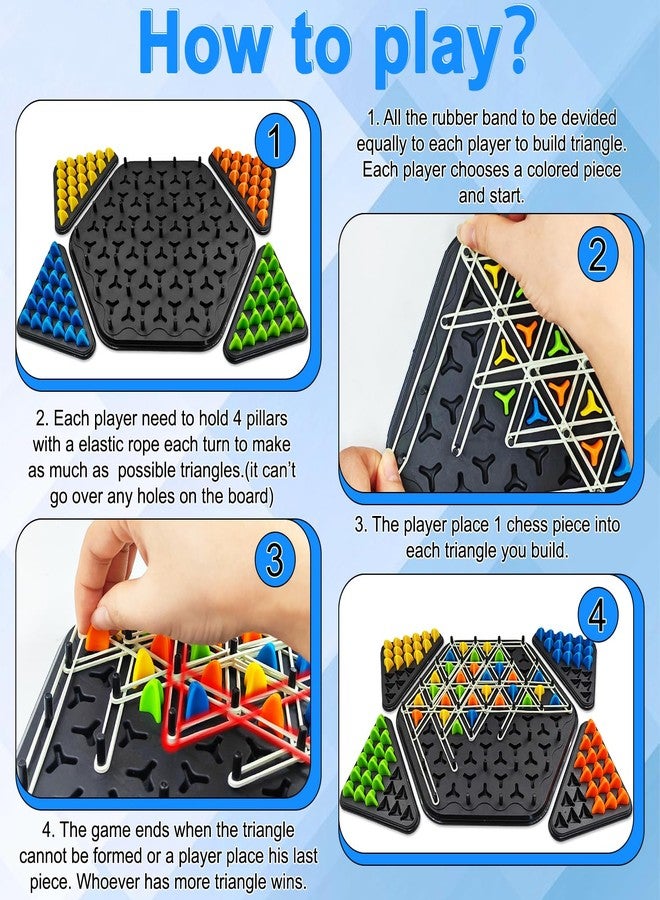 How to play?

1

1. All the rubber band to be devided equally to each player to build triangle. Each player chooses a colored piece and start.

2

2. Each player need to hold 4 pillars with a elastic rope each turn to make as much as possible triangles.(it can't go over any holes on the board)

3

3. The player place 1 chess piece into each triangle you build.

4

4. The game ends when the triangle cannot be formed or a player place his last piece. Whoever has more triangle wins.