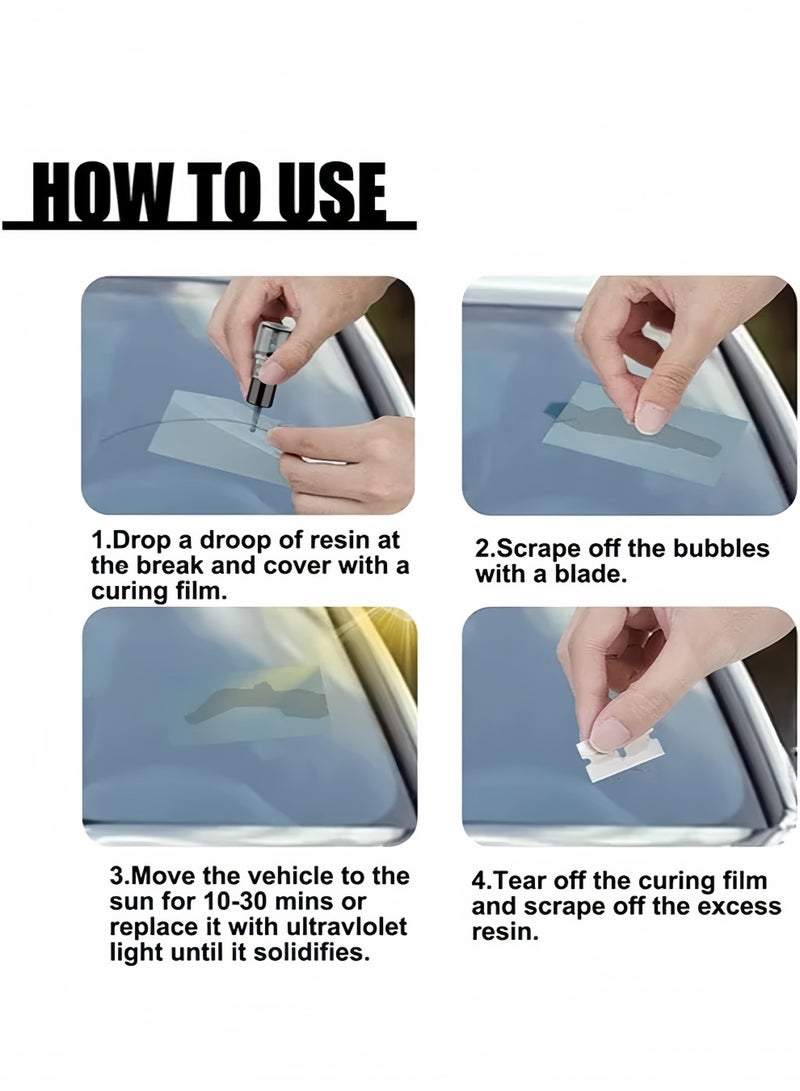 HOW TO USE

1.Drop a droop of resin at the break and cover with a curing film.

2.Scrape off the bubbles with a blade.

3.Move the vehicle to the sun for 10-30 mins or replace it with ultravlolet light until it solidifies.

4.Tear off the curing film and scrape off the excess resin.