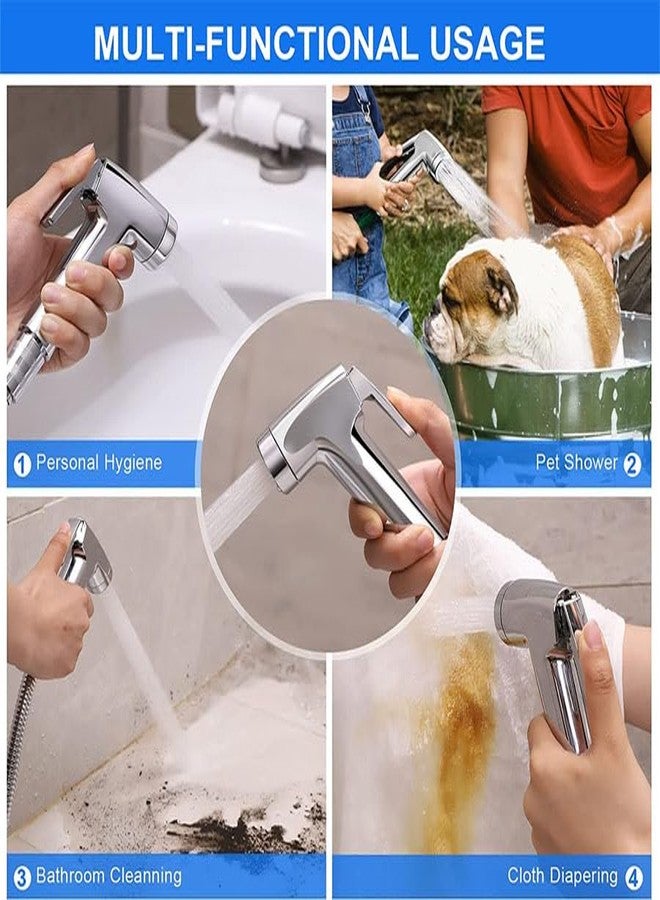 MULTI-FUNCTIONAL USAGE

1 Personal Hygiene

Pet Shower 2

3 Bathroom Cleanning

Cloth Diapering 4