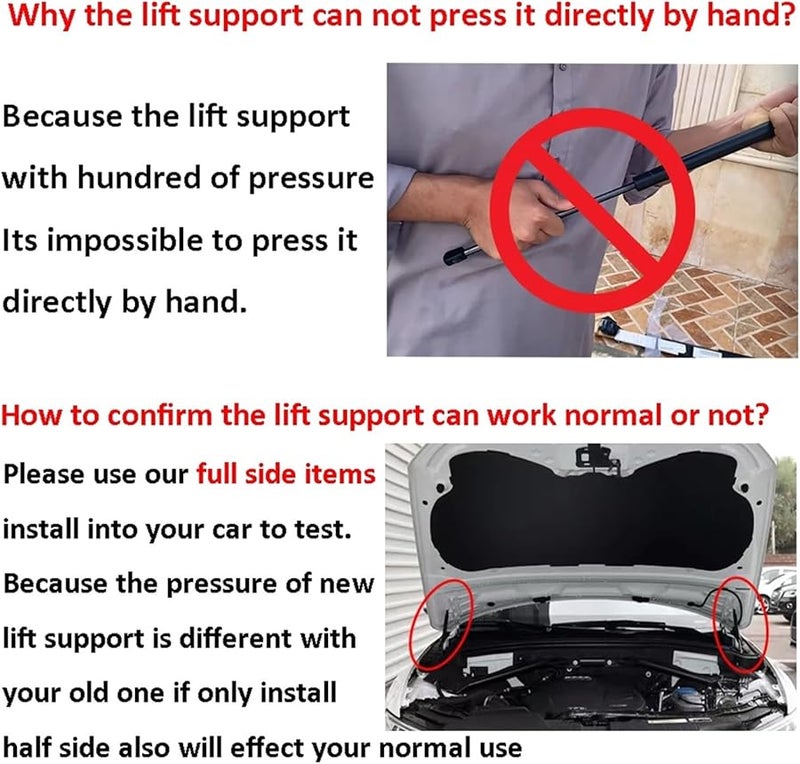 Why the lift support can not press it directly by hand?

Because the lift support with hundred of pressure Its impossible to press it directly by hand.

How to confirm the lift support can work normal or not?

Please use our full side items install into your car to test. Because the pressure of new lift support is different with your old one if only install half side also will effect your normal use