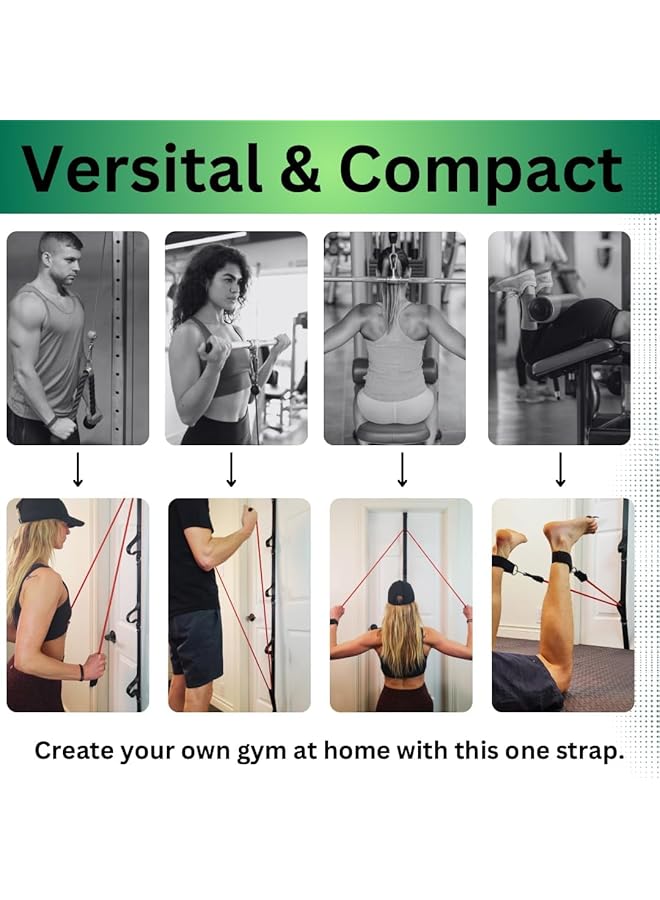 Versital & Compact

Create your own gym at home with this one strap.