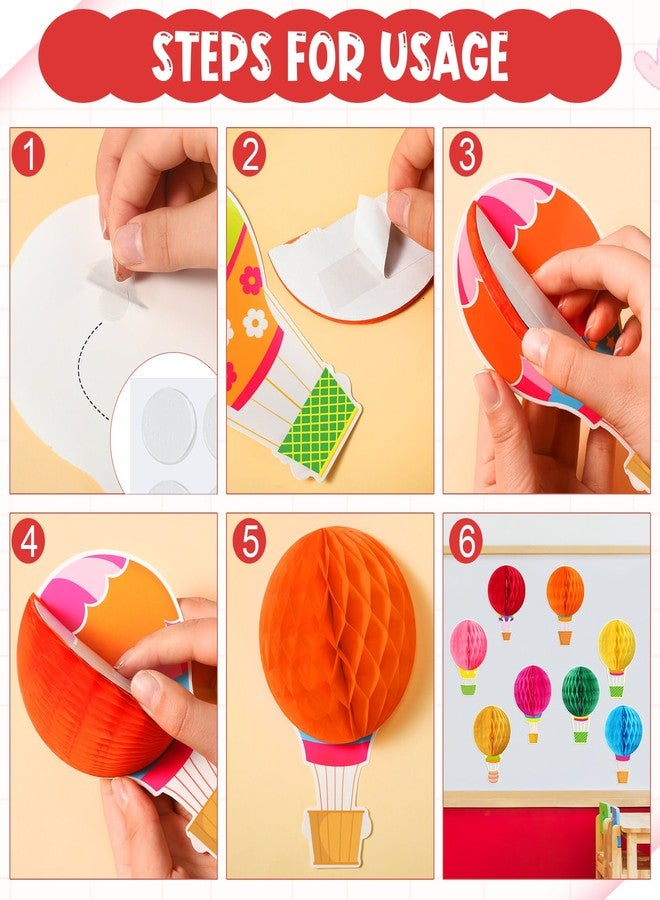 STEPS FOR USAGE

1

2

3

4

5

6