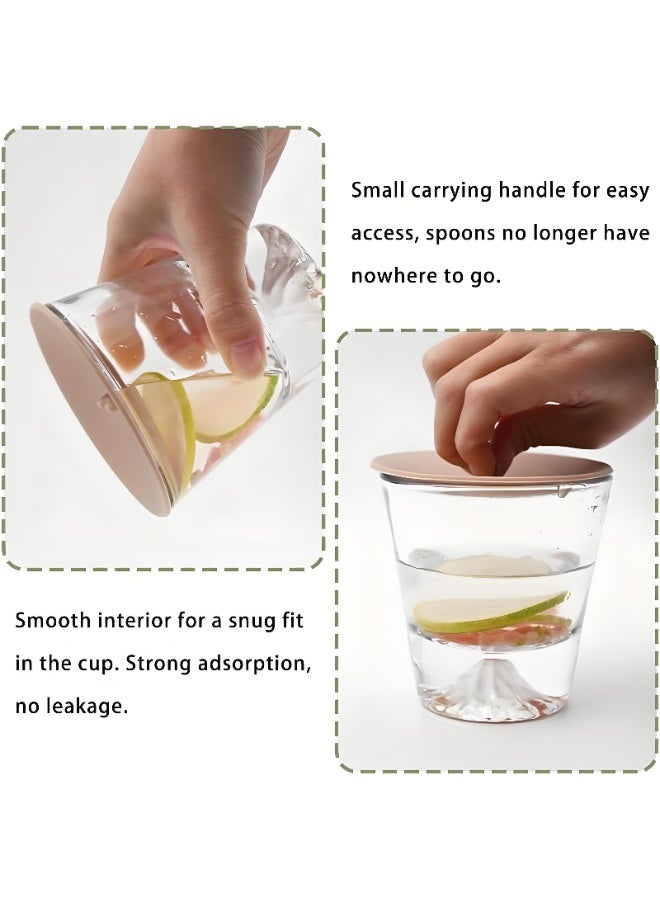 Small carrying handle for easy access, spoons no longer have nowhere to go.

Smooth interior for a snug fit in the cup. Strong adsorption, no leakage.