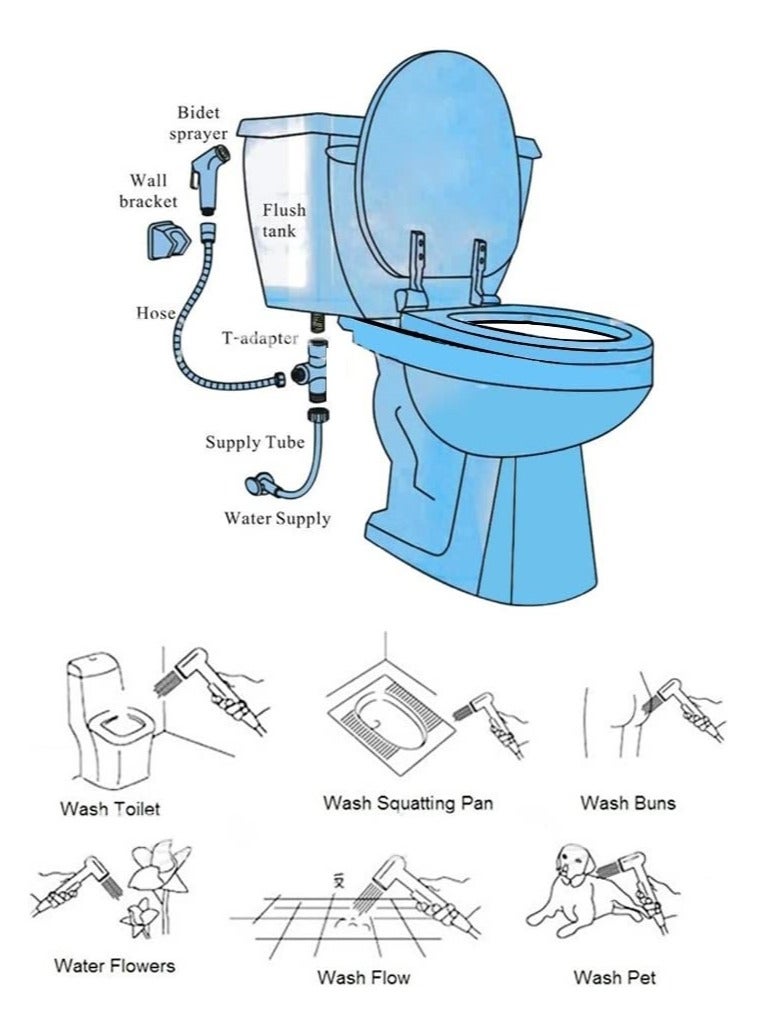 Bidet sprayer

Wall bracket

Flush tank

Hose

T-adapter

Supply Tube

Water Supply

Wash Toilet

Wash Squatting Pan

Wash Buns

Water Flowers

Wash Flow

Wash Pet