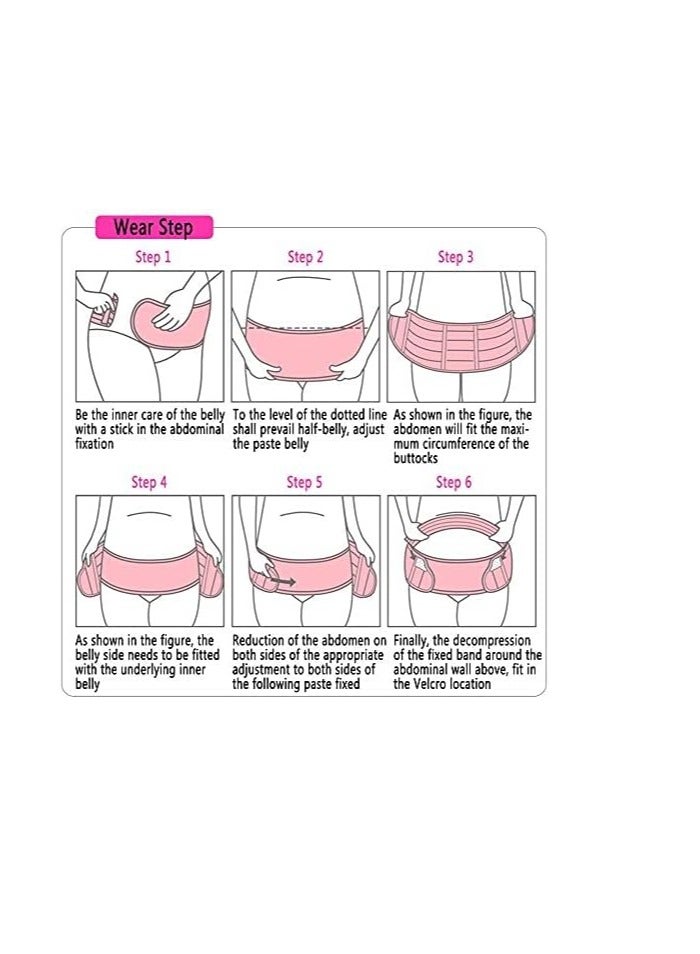 Wear Step

Step 1

Be the inner care of the belly with a stick in the abdominal fixation

Step 2

To the level of the dotted line shall prevail half-belly, adjust the paste belly

Step 3

As shown in the figure, the abdomen will fit the maximum circumference of the buttocks

Step 4

As shown in the figure, the belly side needs to be fitted with the underlying inner belly

Step 5

Reduction of the abdomen on both sides of the appropriate adjustment to both sides of the following paste fixed

Step 6

Finally, the decompression of the fixed band around the abdominal wall above, fit in the Velcro location